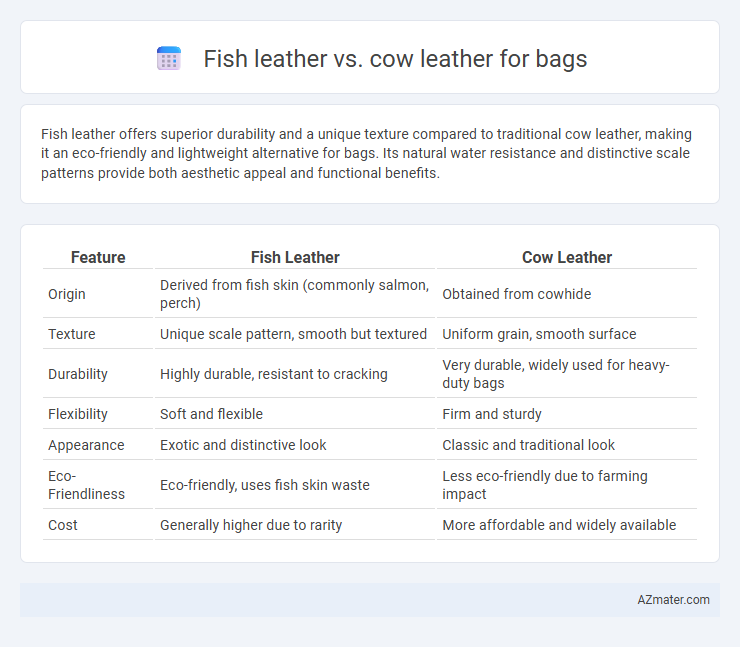 Fish leather vs. cow leather for bags

Fish leather offers superior durability and a unique texture compared to traditional cow leather, making it an eco-friendly and lightweight alternative for bags. Its natural water resistance and distinctive scale patterns provide both aesthetic appeal and functional benefits.

| Feature | Fish Leather | Cow Leather |
|---|---|---|
| Origin | Derived from fish skin (commonly salmon, perch) | Obtained from cowhide |
| Texture | Unique scale pattern, smooth but textured | Uniform grain, smooth surface |
| Durability | Highly durable, resistant to cracking | Very durable, widely used for heavy-duty bags |
| Flexibility | Soft and flexible | Firm and sturdy |
| Appearance | Exotic and distinctive look | Classic and traditional look |
| Eco-Friendliness | Eco-friendly, uses fish skin waste | Less eco-friendly due to farming impact |
| Cost | Generally higher due to rarity | More affordable and widely available |

AZmater.com