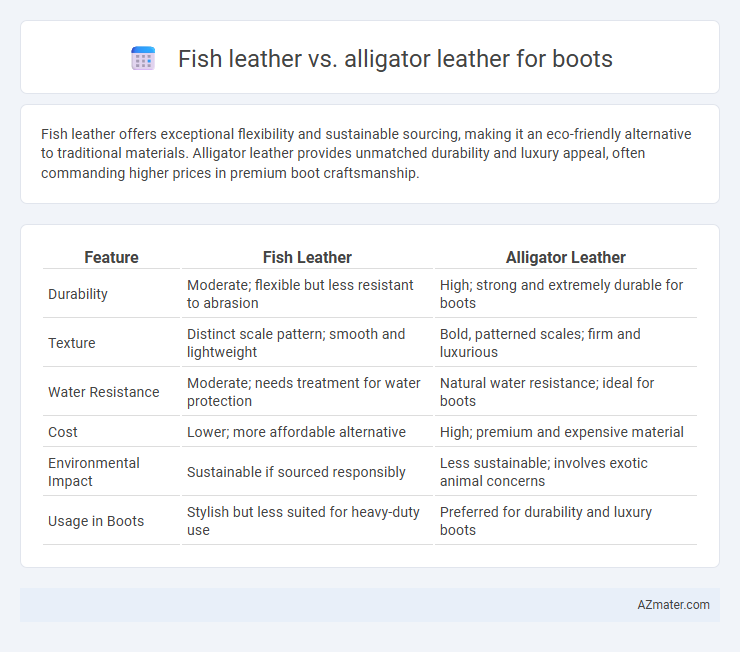 Fish leather vs. alligator leather for boots

Fish leather offers exceptional flexibility and sustainable sourcing, making it an eco-friendly alternative to traditional materials. Alligator leather provides unmatched durability and luxury appeal, often commanding higher prices in premium boot craftsmanship.

| Feature | Fish Leather | Alligator Leather |
|---|---|---|
| Durability | Moderate; flexible but less resistant to abrasion | High; strong and extremely durable for boots |
| Texture | Distinct scale pattern; smooth and lightweight | Bold, patterned scales; firm and luxurious |
| Water Resistance | Moderate; needs treatment for water protection | Natural water resistance; ideal for boots |
| Cost | Lower; more affordable alternative | High; premium and expensive material |
| Environmental Impact | Sustainable if sourced responsibly | Less sustainable; involves exotic animal concerns |
| Usage in Boots | Stylish but less suited for heavy-duty use | Preferred for durability and luxury boots |

AZmater.com