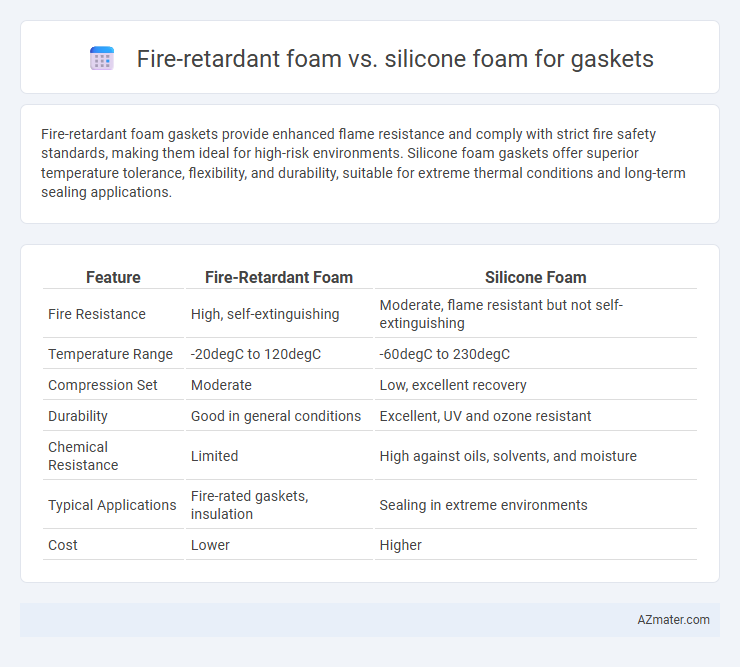 Fire-retardant foam vs. silicone foam for gaskets

Fire-retardant foam gaskets provide enhanced flame resistance and comply with strict fire safety standards, making them ideal for high-risk environments. Silicone foam gaskets offer superior temperature tolerance, flexibility, and durability, suitable for extreme thermal conditions and long-term sealing applications.

| Feature | Fire-Retardant Foam | Silicone Foam |
|---|---|---|
| Fire Resistance | High, self-extinguishing | Moderate, flame resistant but not self-extinguishing |
| Temperature Range | -20degC to 120degC | -60degC to 230degC |
| Compression Set | Moderate | Low, excellent recovery |
| Durability | Good in general conditions | Excellent, UV and ozone resistant |
| Chemical Resistance | Limited | High against oils, solvents, and moisture |
| Typical Applications | Fire-rated gaskets, insulation | Sealing in extreme environments |
| Cost | Lower | Higher |

AZmater.com