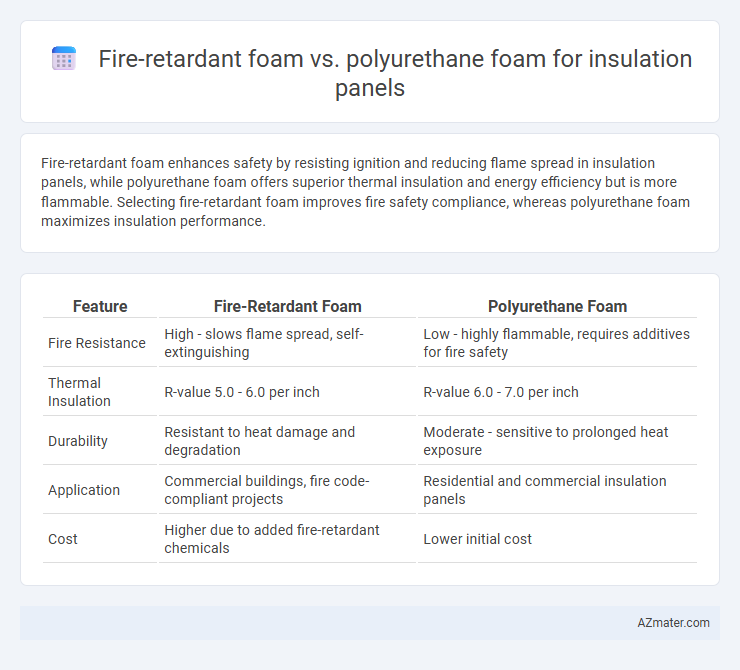 Fire-retardant foam vs. polyurethane foam for insulation panels

Fire-retardant foam enhances safety by resisting ignition and reducing flame spread in insulation panels, while polyurethane foam offers superior thermal insulation and energy efficiency but is more flammable. Selecting fire-retardant foam improves fire safety compliance, whereas polyurethane foam maximizes insulation performance.

| Feature | Fire-Retardant Foam | Polyurethane Foam |
|---|---|---|
| Fire Resistance | High - slows flame spread, self-extinguishing | Low - highly flammable, requires additives for fire safety |
| Thermal Insulation | R-value 5.0 - 6.0 per inch | R-value 6.0 - 7.0 per inch |
| Durability | Resistant to heat damage and degradation | Moderate - sensitive to prolonged heat exposure |
| Application | Commercial buildings, fire code-compliant projects | Residential and commercial insulation panels |
| Cost | Higher due to added fire-retardant chemicals | Lower initial cost |

AZmater.com