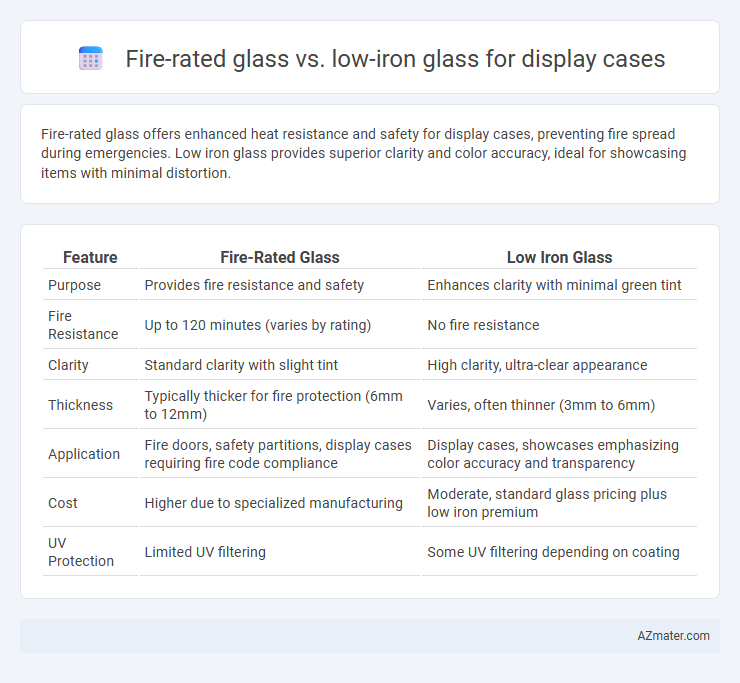 Fire-rated glass vs. low-iron glass for display cases

Fire-rated glass offers enhanced heat resistance and safety for display cases, preventing fire spread during emergencies. Low iron glass provides superior clarity and color accuracy, ideal for showcasing items with minimal distortion.

| Feature | Fire-Rated Glass | Low Iron Glass |
|---|---|---|
| Purpose | Provides fire resistance and safety | Enhances clarity with minimal green tint |
| Fire Resistance | Up to 120 minutes (varies by rating) | No fire resistance |
| Clarity | Standard clarity with slight tint | High clarity, ultra-clear appearance |
| Thickness | Typically thicker for fire protection (6mm to 12mm) | Varies, often thinner (3mm to 6mm) |
| Application | Fire doors, safety partitions, display cases requiring fire code compliance | Display cases, showcases emphasizing color accuracy and transparency |
| Cost | Higher due to specialized manufacturing | Moderate, standard glass pricing plus low iron premium |
| UV Protection | Limited UV filtering | Some UV filtering depending on coating |

AZmater.com