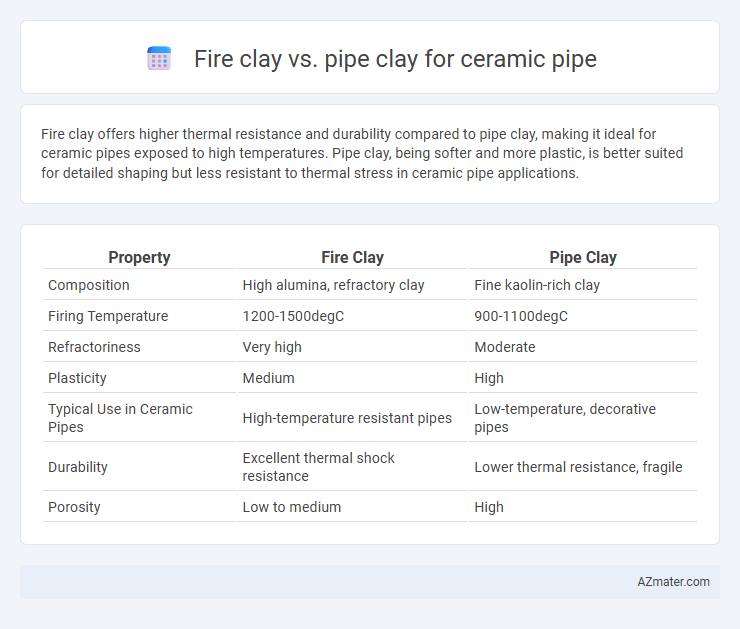 Fire clay vs. pipe clay for ceramic pipe

Fire clay offers higher thermal resistance and durability compared to pipe clay, making it ideal for ceramic pipes exposed to high temperatures. Pipe clay, being softer and more plastic, is better suited for detailed shaping but less resistant to thermal stress in ceramic pipe applications.

| Property | Fire Clay | Pipe Clay |
|---|---|---|
| Composition | High alumina, refractory clay | Fine kaolin-rich clay |
| Firing Temperature | 1200-1500degC | 900-1100degC |
| Refractoriness | Very high | Moderate |
| Plasticity | Medium | High |
| Typical Use in Ceramic Pipes | High-temperature resistant pipes | Low-temperature, decorative pipes |
| Durability | Excellent thermal shock resistance | Lower thermal resistance, fragile |
| Porosity | Low to medium | High |

AZmater.com