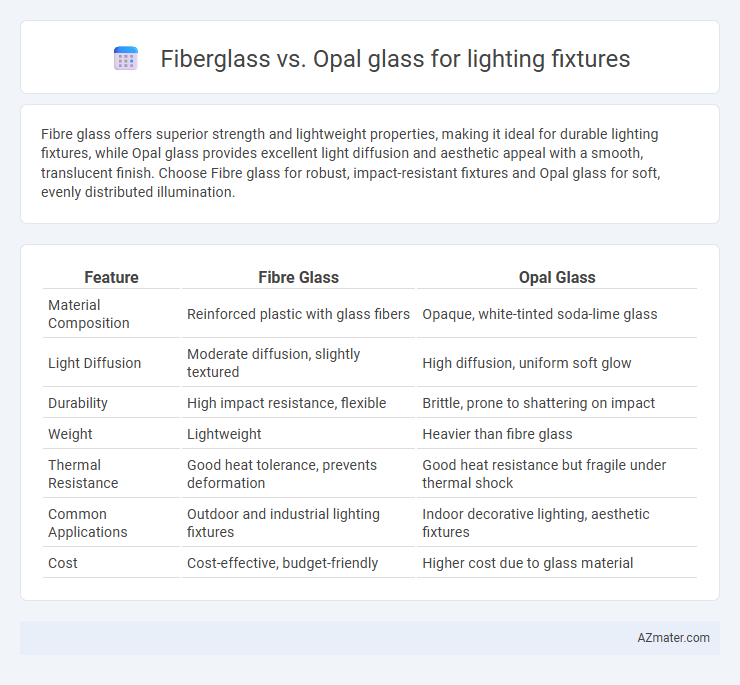 Fiberglass vs. Opal glass for lighting fixtures

Fibre glass offers superior strength and lightweight properties, making it ideal for durable lighting fixtures, while Opal glass provides excellent light diffusion and aesthetic appeal with a smooth, translucent finish. Choose Fibre glass for robust, impact-resistant fixtures and Opal glass for soft, evenly distributed illumination.

| Feature | Fibre Glass | Opal Glass |
|---|---|---|
| Material Composition | Reinforced plastic with glass fibers | Opaque, white-tinted soda-lime glass |
| Light Diffusion | Moderate diffusion, slightly textured | High diffusion, uniform soft glow |
| Durability | High impact resistance, flexible | Brittle, prone to shattering on impact |
| Weight | Lightweight | Heavier than fibre glass |
| Thermal Resistance | Good heat tolerance, prevents deformation | Good heat resistance but fragile under thermal shock |
| Common Applications | Outdoor and industrial lighting fixtures | Indoor decorative lighting, aesthetic fixtures |
| Cost | Cost-effective, budget-friendly | Higher cost due to glass material |

AZmater.com