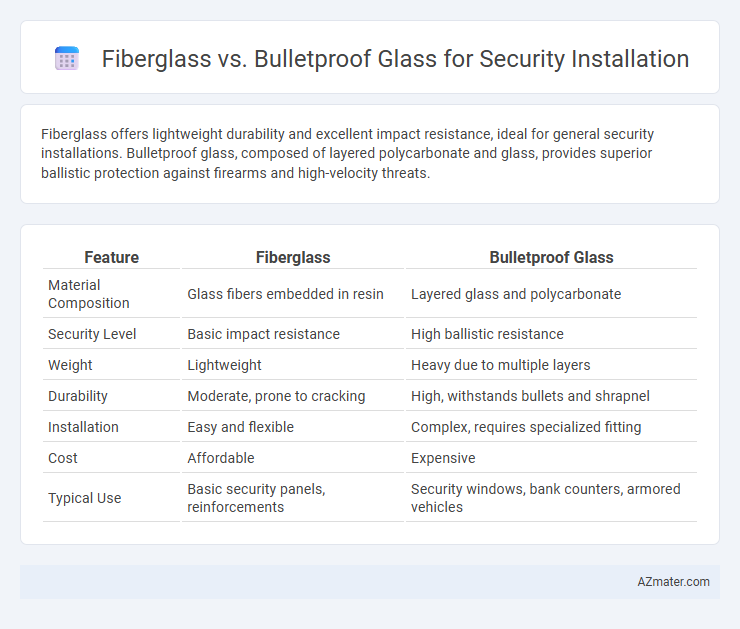 Fiberglass vs. Bulletproof Glass for Security Installation

Fiberglass offers lightweight durability and excellent impact resistance, ideal for general security installations. Bulletproof glass, composed of layered polycarbonate and glass, provides superior ballistic protection against firearms and high-velocity threats.

| Feature | Fiberglass | Bulletproof Glass |
|---|---|---|
| Material Composition | Glass fibers embedded in resin | Layered glass and polycarbonate |
| Security Level | Basic impact resistance | High ballistic resistance |
| Weight | Lightweight | Heavy due to multiple layers |
| Durability | Moderate, prone to cracking | High, withstands bullets and shrapnel |
| Installation | Easy and flexible | Complex, requires specialized fitting |
| Cost | Affordable | Expensive |
| Typical Use | Basic security panels, reinforcements | Security windows, bank counters, armored vehicles |

AZmater.com