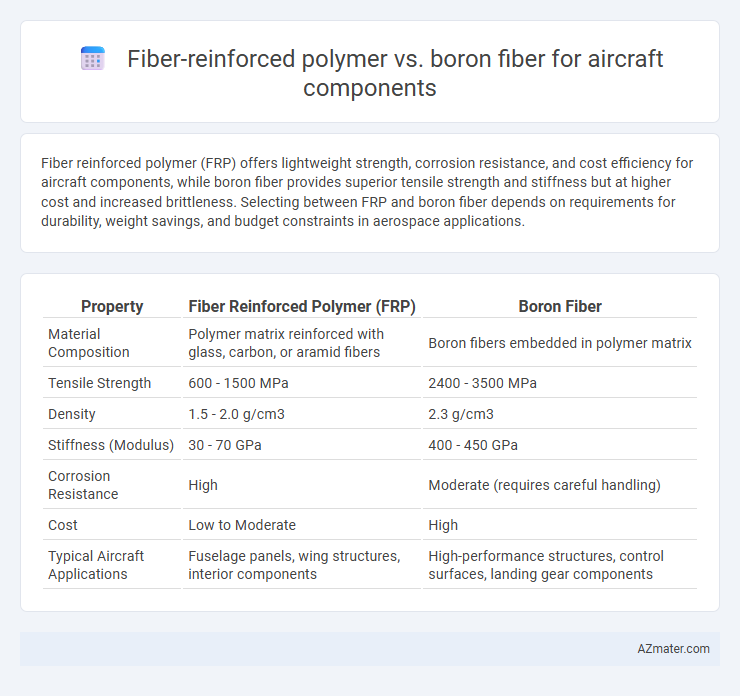 Fiber-reinforced polymer vs. boron fiber for aircraft components

Fiber reinforced polymer (FRP) offers lightweight strength, corrosion resistance, and cost efficiency for aircraft components, while boron fiber provides superior tensile strength and stiffness but at higher cost and increased brittleness. Selecting between FRP and boron fiber depends on requirements for durability, weight savings, and budget constraints in aerospace applications.

| Property | Fiber Reinforced Polymer (FRP) | Boron Fiber |
|---|---|---|
| Material Composition | Polymer matrix reinforced with glass, carbon, or aramid fibers | Boron fibers embedded in polymer matrix |
| Tensile Strength | 600 - 1500 MPa | 2400 - 3500 MPa |
| Density | 1.5 - 2.0 g/cm3 | 2.3 g/cm3 |
| Stiffness (Modulus) | 30 - 70 GPa | 400 - 450 GPa |
| Corrosion Resistance | High | Moderate (requires careful handling) |
| Cost | Low to Moderate | High |
| Typical Aircraft Applications | Fuselage panels, wing structures, interior components | High-performance structures, control surfaces, landing gear components |

AZmater.com