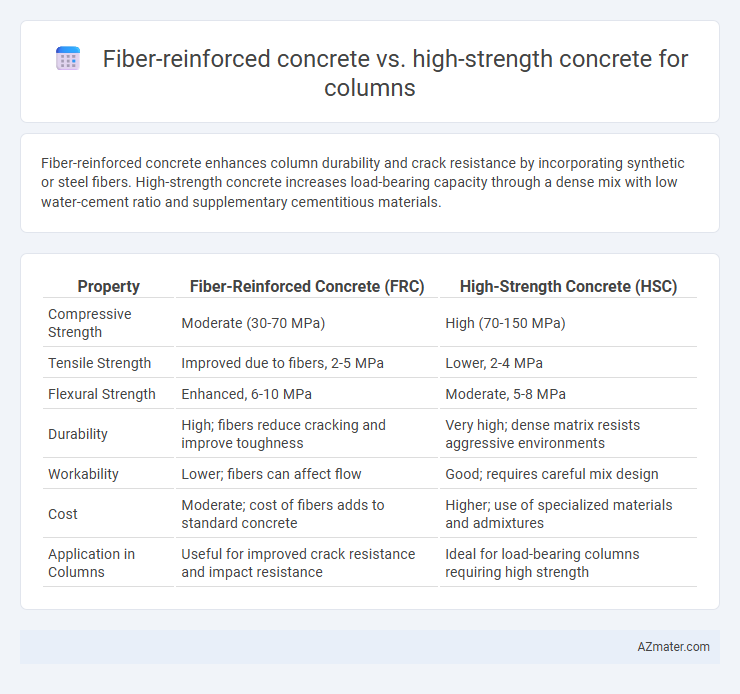 Fiber-reinforced concrete vs. high-strength concrete for columns

Fiber-reinforced concrete enhances column durability and crack resistance by incorporating synthetic or steel fibers. High-strength concrete increases load-bearing capacity through a dense mix with low water-cement ratio and supplementary cementitious materials.

| Property | Fiber-Reinforced Concrete (FRC) | High-Strength Concrete (HSC) |
|---|---|---|
| Compressive Strength | Moderate (30-70 MPa) | High (70-150 MPa) |
| Tensile Strength | Improved due to fibers, 2-5 MPa | Lower, 2-4 MPa |
| Flexural Strength | Enhanced, 6-10 MPa | Moderate, 5-8 MPa |
| Durability | High; fibers reduce cracking and improve toughness | Very high; dense matrix resists aggressive environments |
| Workability | Lower; fibers can affect flow | Good; requires careful mix design |
| Cost | Moderate; cost of fibers adds to standard concrete | Higher; use of specialized materials and admixtures |
| Application in Columns | Useful for improved crack resistance and impact resistance | Ideal for load-bearing columns requiring high strength |

AZmater.com