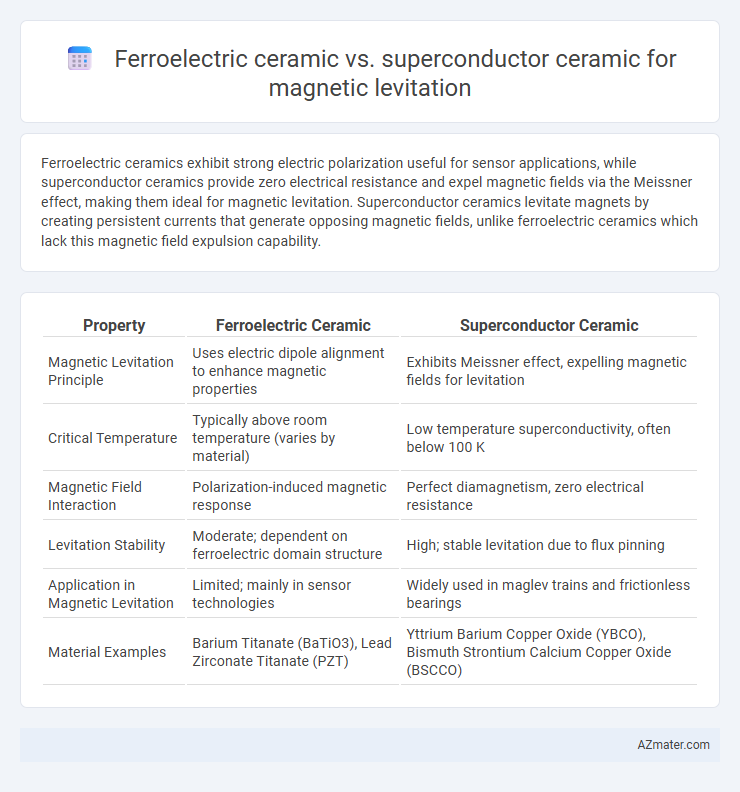 Ferroelectric ceramic vs. superconductor ceramic for magnetic levitation

Ferroelectric ceramics exhibit strong electric polarization useful for sensor applications, while superconductor ceramics provide zero electrical resistance and expel magnetic fields via the Meissner effect, making them ideal for magnetic levitation. Superconductor ceramics levitate magnets by creating persistent currents that generate opposing magnetic fields, unlike ferroelectric ceramics which lack this magnetic field expulsion capability.

| Property | Ferroelectric Ceramic | Superconductor Ceramic |
|---|---|---|
| Magnetic Levitation Principle | Uses electric dipole alignment to enhance magnetic properties | Exhibits Meissner effect, expelling magnetic fields for levitation |
| Critical Temperature | Typically above room temperature (varies by material) | Low temperature superconductivity, often below 100 K |
| Magnetic Field Interaction | Polarization-induced magnetic response | Perfect diamagnetism, zero electrical resistance |
| Levitation Stability | Moderate; dependent on ferroelectric domain structure | High; stable levitation due to flux pinning |
| Application in Magnetic Levitation | Limited; mainly in sensor technologies | Widely used in maglev trains and frictionless bearings |
| Material Examples | Barium Titanate (BaTiO3), Lead Zirconate Titanate (PZT) | Yttrium Barium Copper Oxide (YBCO), Bismuth Strontium Calcium Copper Oxide (BSCCO) |

AZmater.com