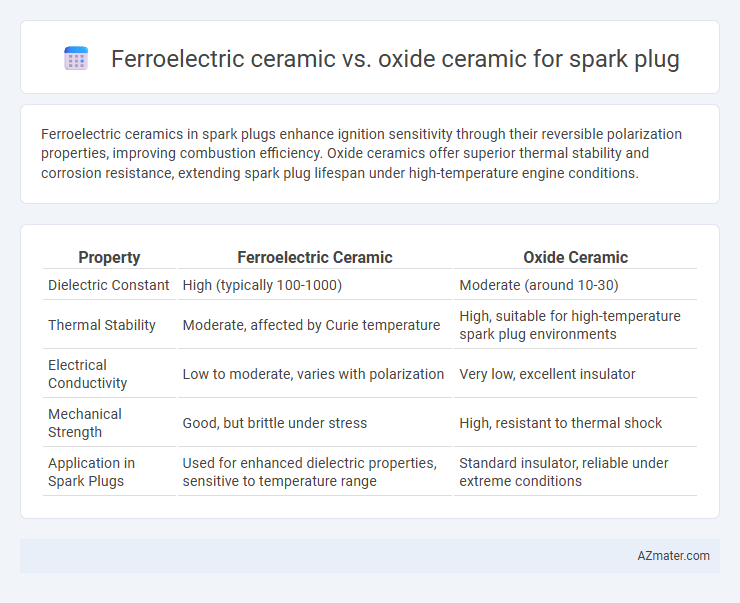 Ferroelectric ceramic vs. oxide ceramic for spark plug

Ferroelectric ceramics in spark plugs enhance ignition sensitivity through their reversible polarization properties, improving combustion efficiency. Oxide ceramics offer superior thermal stability and corrosion resistance, extending spark plug lifespan under high-temperature engine conditions.

| Property | Ferroelectric Ceramic | Oxide Ceramic |
|---|---|---|
| Dielectric Constant | High (typically 100-1000) | Moderate (around 10-30) |
| Thermal Stability | Moderate, affected by Curie temperature | High, suitable for high-temperature spark plug environments |
| Electrical Conductivity | Low to moderate, varies with polarization | Very low, excellent insulator |
| Mechanical Strength | Good, but brittle under stress | High, resistant to thermal shock |
| Application in Spark Plugs | Used for enhanced dielectric properties, sensitive to temperature range | Standard insulator, reliable under extreme conditions |

AZmater.com