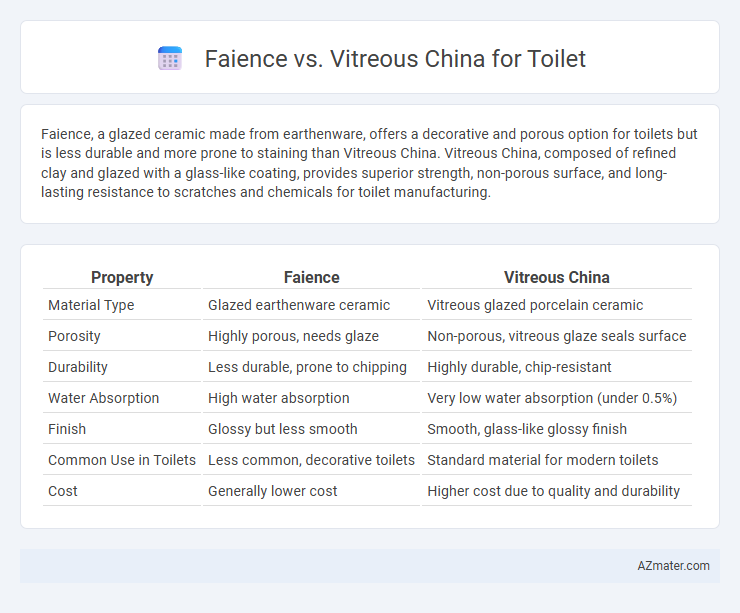 Faience vs. Vitreous China for Toilet

Faience, a glazed ceramic made from earthenware, offers a decorative and porous option for toilets but is less durable and more prone to staining than Vitreous China. Vitreous China, composed of refined clay and glazed with a glass-like coating, provides superior strength, non-porous surface, and long-lasting resistance to scratches and chemicals for toilet manufacturing.

| Property | Faience | Vitreous China |
|---|---|---|
| Material Type | Glazed earthenware ceramic | Vitreous glazed porcelain ceramic |
| Porosity | Highly porous, needs glaze | Non-porous, vitreous glaze seals surface |
| Durability | Less durable, prone to chipping | Highly durable, chip-resistant |
| Water Absorption | High water absorption | Very low water absorption (under 0.5%) |
| Finish | Glossy but less smooth | Smooth, glass-like glossy finish |
| Common Use in Toilets | Less common, decorative toilets | Standard material for modern toilets |
| Cost | Generally lower cost | Higher cost due to quality and durability |

AZmater.com