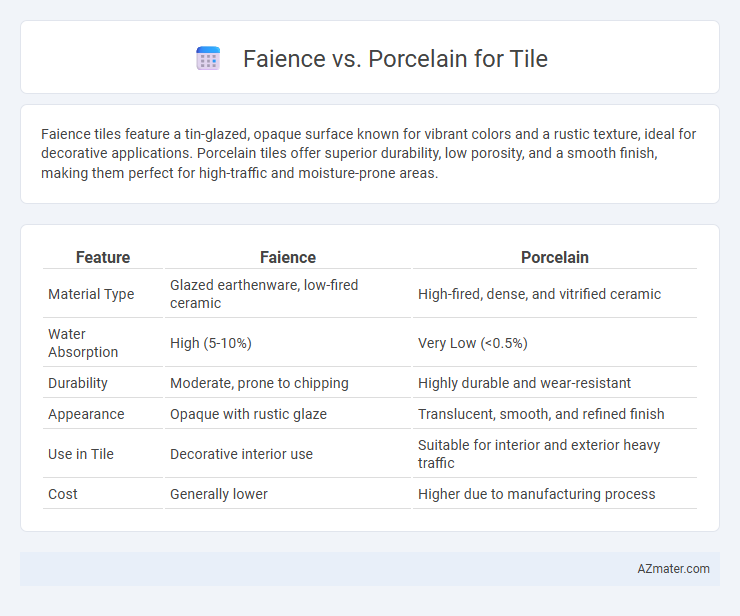 Faience vs. Porcelain for Tile

Faience tiles feature a tin-glazed, opaque surface known for vibrant colors and a rustic texture, ideal for decorative applications. Porcelain tiles offer superior durability, low porosity, and a smooth finish, making them perfect for high-traffic and moisture-prone areas.

| Feature | Faience | Porcelain |
|---|---|---|
| Material Type | Glazed earthenware, low-fired ceramic | High-fired, dense, and vitrified ceramic |
| Water Absorption | High (5-10%) | Very Low (<0.5%) |
| Durability | Moderate, prone to chipping | Highly durable and wear-resistant |
| Appearance | Opaque with rustic glaze | Translucent, smooth, and refined finish |
| Use in Tile | Decorative interior use | Suitable for interior and exterior heavy traffic |
| Cost | Generally lower | Higher due to manufacturing process |

AZmater.com