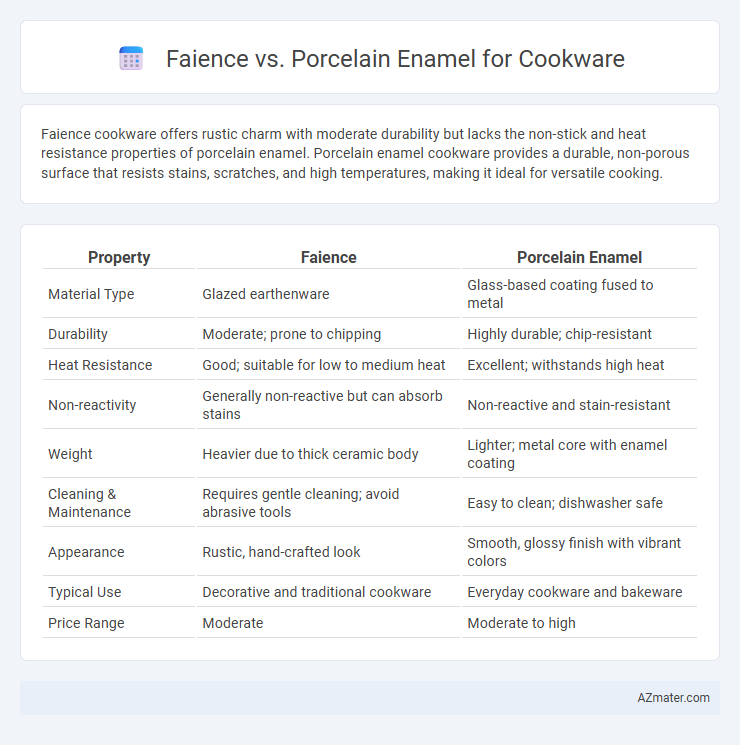 Faience vs. Porcelain Enamel for Cookware

Faience cookware offers rustic charm with moderate durability but lacks the non-stick and heat resistance properties of porcelain enamel. Porcelain enamel cookware provides a durable, non-porous surface that resists stains, scratches, and high temperatures, making it ideal for versatile cooking.

| Property | Faience | Porcelain Enamel |
|---|---|---|
| Material Type | Glazed earthenware | Glass-based coating fused to metal |
| Durability | Moderate; prone to chipping | Highly durable; chip-resistant |
| Heat Resistance | Good; suitable for low to medium heat | Excellent; withstands high heat |
| Non-reactivity | Generally non-reactive but can absorb stains | Non-reactive and stain-resistant |
| Weight | Heavier due to thick ceramic body | Lighter; metal core with enamel coating |
| Cleaning & Maintenance | Requires gentle cleaning; avoid abrasive tools | Easy to clean; dishwasher safe |
| Appearance | Rustic, hand-crafted look | Smooth, glossy finish with vibrant colors |
| Typical Use | Decorative and traditional cookware | Everyday cookware and bakeware |
| Price Range | Moderate | Moderate to high |

AZmater.com