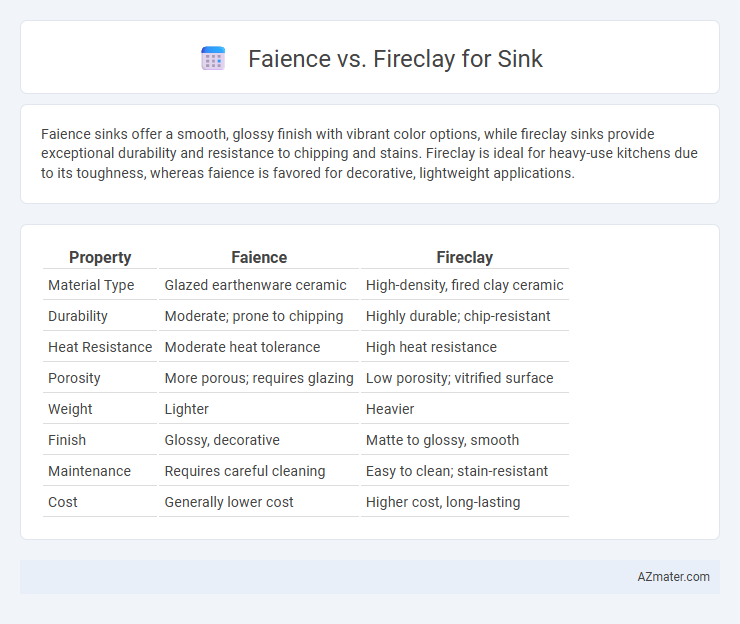 Faience vs. Fireclay for Sink

Faience sinks offer a smooth, glossy finish with vibrant color options, while fireclay sinks provide exceptional durability and resistance to chipping and stains. Fireclay is ideal for heavy-use kitchens due to its toughness, whereas faience is favored for decorative, lightweight applications.

| Property | Faience | Fireclay |
|---|---|---|
| Material Type | Glazed earthenware ceramic | High-density, fired clay ceramic |
| Durability | Moderate; prone to chipping | Highly durable; chip-resistant |
| Heat Resistance | Moderate heat tolerance | High heat resistance |
| Porosity | More porous; requires glazing | Low porosity; vitrified surface |
| Weight | Lighter | Heavier |
| Finish | Glossy, decorative | Matte to glossy, smooth |
| Maintenance | Requires careful cleaning | Easy to clean; stain-resistant |
| Cost | Generally lower cost | Higher cost, long-lasting |

AZmater.com