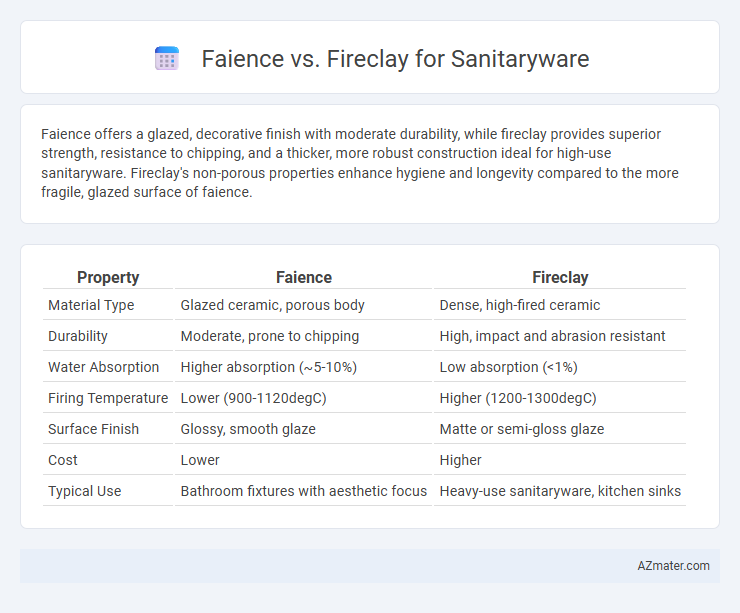 Faience vs. Fireclay for Sanitaryware

Faience offers a glazed, decorative finish with moderate durability, while fireclay provides superior strength, resistance to chipping, and a thicker, more robust construction ideal for high-use sanitaryware. Fireclay's non-porous properties enhance hygiene and longevity compared to the more fragile, glazed surface of faience.

| Property | Faience | Fireclay |
|---|---|---|
| Material Type | Glazed ceramic, porous body | Dense, high-fired ceramic |
| Durability | Moderate, prone to chipping | High, impact and abrasion resistant |
| Water Absorption | Higher absorption (~5-10%) | Low absorption (<1%) |
| Firing Temperature | Lower (900-1120degC) | Higher (1200-1300degC) |
| Surface Finish | Glossy, smooth glaze | Matte or semi-gloss glaze |
| Cost | Lower | Higher |
| Typical Use | Bathroom fixtures with aesthetic focus | Heavy-use sanitaryware, kitchen sinks |

AZmater.com