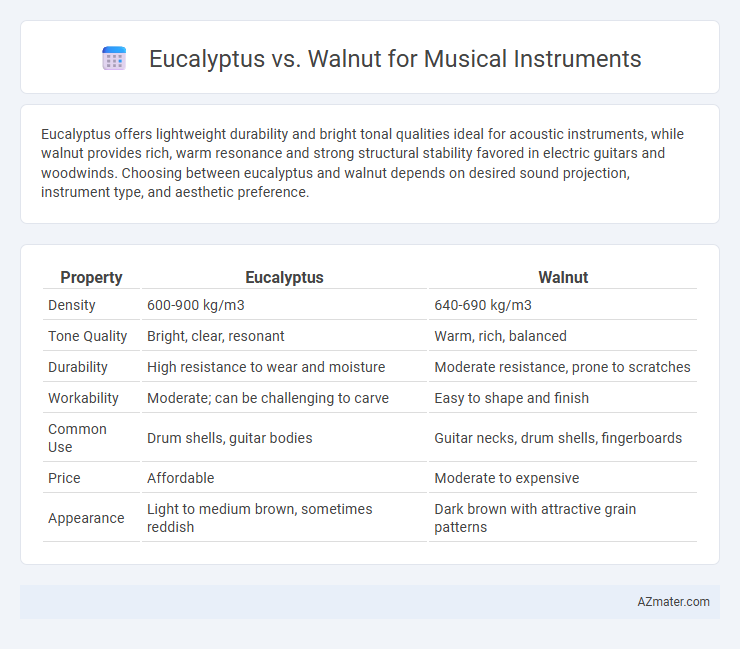 Eucalyptus vs. Walnut for Musical Instruments

Eucalyptus offers lightweight durability and bright tonal qualities ideal for acoustic instruments, while walnut provides rich, warm resonance and strong structural stability favored in electric guitars and woodwinds. Choosing between eucalyptus and walnut depends on desired sound projection, instrument type, and aesthetic preference.

| Property | Eucalyptus | Walnut |
|---|---|---|
| Density | 600-900 kg/m3 | 640-690 kg/m3 |
| Tone Quality | Bright, clear, resonant | Warm, rich, balanced |
| Durability | High resistance to wear and moisture | Moderate resistance, prone to scratches |
| Workability | Moderate; can be challenging to carve | Easy to shape and finish |
| Common Use | Drum shells, guitar bodies | Guitar necks, drum shells, fingerboards |
| Price | Affordable | Moderate to expensive |
| Appearance | Light to medium brown, sometimes reddish | Dark brown with attractive grain patterns |

AZmater.com