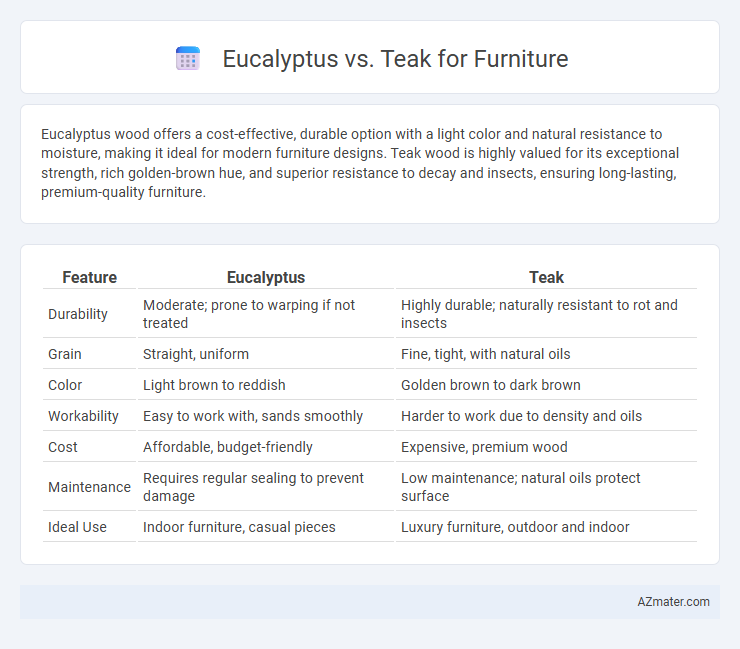 Eucalyptus vs. Teak for Furniture

Eucalyptus wood offers a cost-effective, durable option with a light color and natural resistance to moisture, making it ideal for modern furniture designs. Teak wood is highly valued for its exceptional strength, rich golden-brown hue, and superior resistance to decay and insects, ensuring long-lasting, premium-quality furniture.

| Feature | Eucalyptus | Teak |
|---|---|---|
| Durability | Moderate; prone to warping if not treated | Highly durable; naturally resistant to rot and insects |
| Grain | Straight, uniform | Fine, tight, with natural oils |
| Color | Light brown to reddish | Golden brown to dark brown |
| Workability | Easy to work with, sands smoothly | Harder to work due to density and oils |
| Cost | Affordable, budget-friendly | Expensive, premium wood |
| Maintenance | Requires regular sealing to prevent damage | Low maintenance; natural oils protect surface |
| Ideal Use | Indoor furniture, casual pieces | Luxury furniture, outdoor and indoor |

AZmater.com