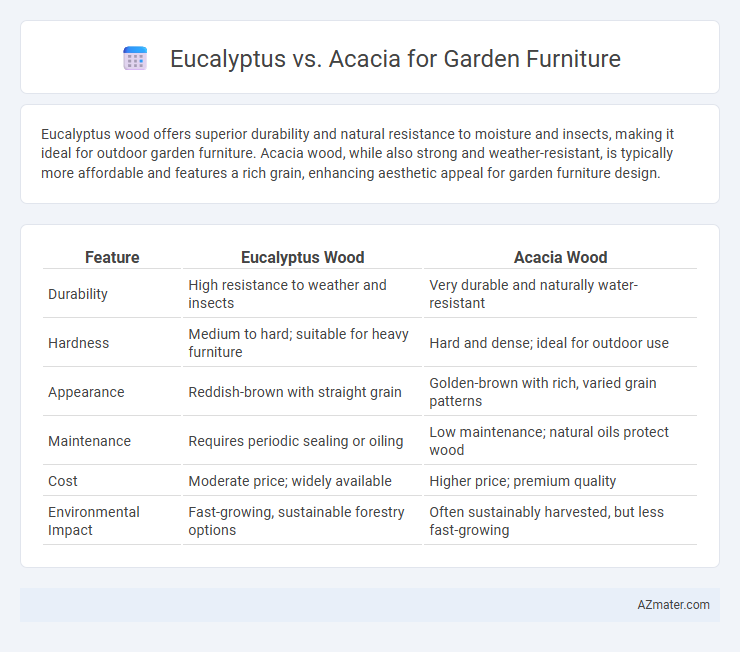 Eucalyptus vs. Acacia for Garden Furniture

Eucalyptus wood offers superior durability and natural resistance to moisture and insects, making it ideal for outdoor garden furniture. Acacia wood, while also strong and weather-resistant, is typically more affordable and features a rich grain, enhancing aesthetic appeal for garden furniture design.

| Feature | Eucalyptus Wood | Acacia Wood |
|---|---|---|
| Durability | High resistance to weather and insects | Very durable and naturally water-resistant |
| Hardness | Medium to hard; suitable for heavy furniture | Hard and dense; ideal for outdoor use |
| Appearance | Reddish-brown with straight grain | Golden-brown with rich, varied grain patterns |
| Maintenance | Requires periodic sealing or oiling | Low maintenance; natural oils protect wood |
| Cost | Moderate price; widely available | Higher price; premium quality |
| Environmental Impact | Fast-growing, sustainable forestry options | Often sustainably harvested, but less fast-growing |

AZmater.com