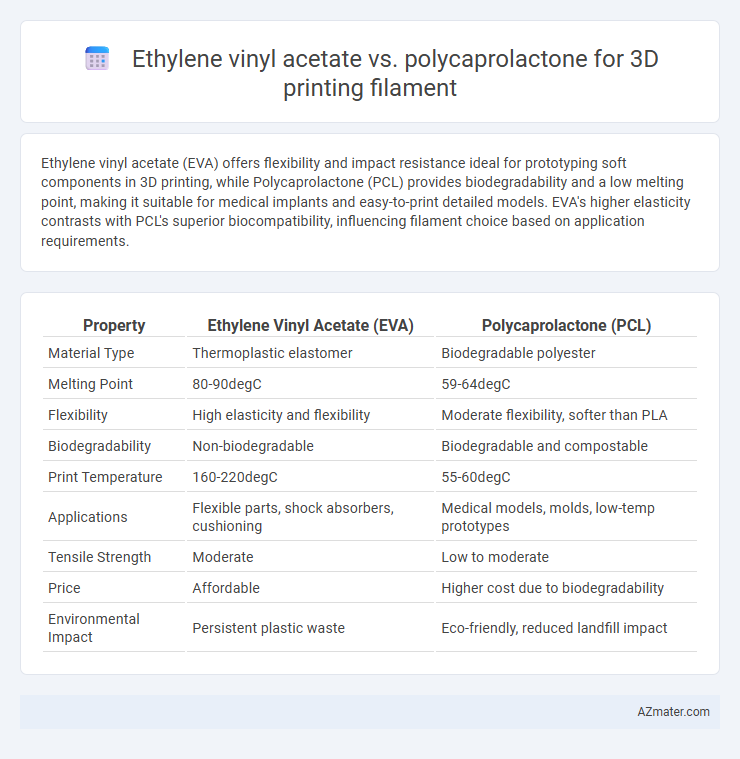 Ethylene vinyl acetate vs. polycaprolactone for 3D printing filament

Ethylene vinyl acetate (EVA) offers flexibility and impact resistance ideal for prototyping soft components in 3D printing, while Polycaprolactone (PCL) provides biodegradability and a low melting point, making it suitable for medical implants and easy-to-print detailed models. EVA's higher elasticity contrasts with PCL's superior biocompatibility, influencing filament choice based on application requirements.

| Property | Ethylene Vinyl Acetate (EVA) | Polycaprolactone (PCL) |
|---|---|---|
| Material Type | Thermoplastic elastomer | Biodegradable polyester |
| Melting Point | 80-90degC | 59-64degC |
| Flexibility | High elasticity and flexibility | Moderate flexibility, softer than PLA |
| Biodegradability | Non-biodegradable | Biodegradable and compostable |
| Print Temperature | 160-220degC | 55-60degC |
| Applications | Flexible parts, shock absorbers, cushioning | Medical models, molds, low-temp prototypes |
| Tensile Strength | Moderate | Low to moderate |
| Price | Affordable | Higher cost due to biodegradability |
| Environmental Impact | Persistent plastic waste | Eco-friendly, reduced landfill impact |

AZmater.com