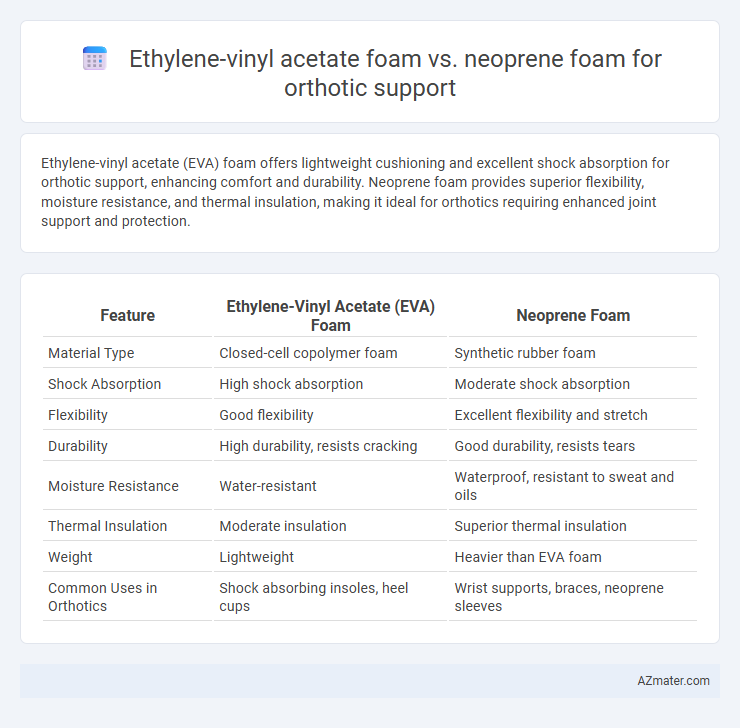 Ethylene-vinyl acetate foam vs. neoprene foam for orthotic support

Ethylene-vinyl acetate (EVA) foam offers lightweight cushioning and excellent shock absorption for orthotic support, enhancing comfort and durability. Neoprene foam provides superior flexibility, moisture resistance, and thermal insulation, making it ideal for orthotics requiring enhanced joint support and protection.

| Feature | Ethylene-Vinyl Acetate (EVA) Foam | Neoprene Foam |
|---|---|---|
| Material Type | Closed-cell copolymer foam | Synthetic rubber foam |
| Shock Absorption | High shock absorption | Moderate shock absorption |
| Flexibility | Good flexibility | Excellent flexibility and stretch |
| Durability | High durability, resists cracking | Good durability, resists tears |
| Moisture Resistance | Water-resistant | Waterproof, resistant to sweat and oils |
| Thermal Insulation | Moderate insulation | Superior thermal insulation |
| Weight | Lightweight | Heavier than EVA foam |
| Common Uses in Orthotics | Shock absorbing insoles, heel cups | Wrist supports, braces, neoprene sleeves |

AZmater.com