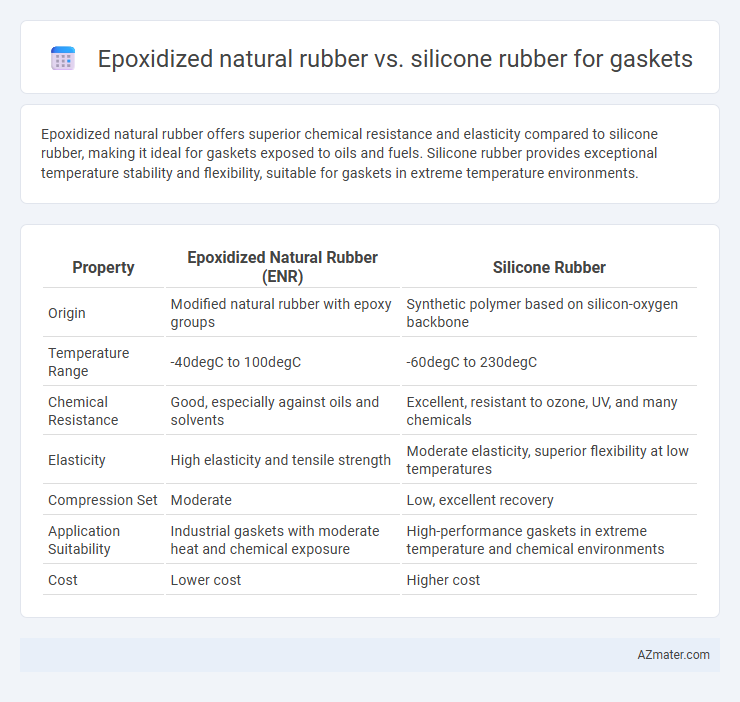 Epoxidized natural rubber vs. silicone rubber for gaskets

Epoxidized natural rubber offers superior chemical resistance and elasticity compared to silicone rubber, making it ideal for gaskets exposed to oils and fuels. Silicone rubber provides exceptional temperature stability and flexibility, suitable for gaskets in extreme temperature environments.

| Property | Epoxidized Natural Rubber (ENR) | Silicone Rubber |
|---|---|---|
| Origin | Modified natural rubber with epoxy groups | Synthetic polymer based on silicon-oxygen backbone |
| Temperature Range | -40degC to 100degC | -60degC to 230degC |
| Chemical Resistance | Good, especially against oils and solvents | Excellent, resistant to ozone, UV, and many chemicals |
| Elasticity | High elasticity and tensile strength | Moderate elasticity, superior flexibility at low temperatures |
| Compression Set | Moderate | Low, excellent recovery |
| Application Suitability | Industrial gaskets with moderate heat and chemical exposure | High-performance gaskets in extreme temperature and chemical environments |
| Cost | Lower cost | Higher cost |

AZmater.com