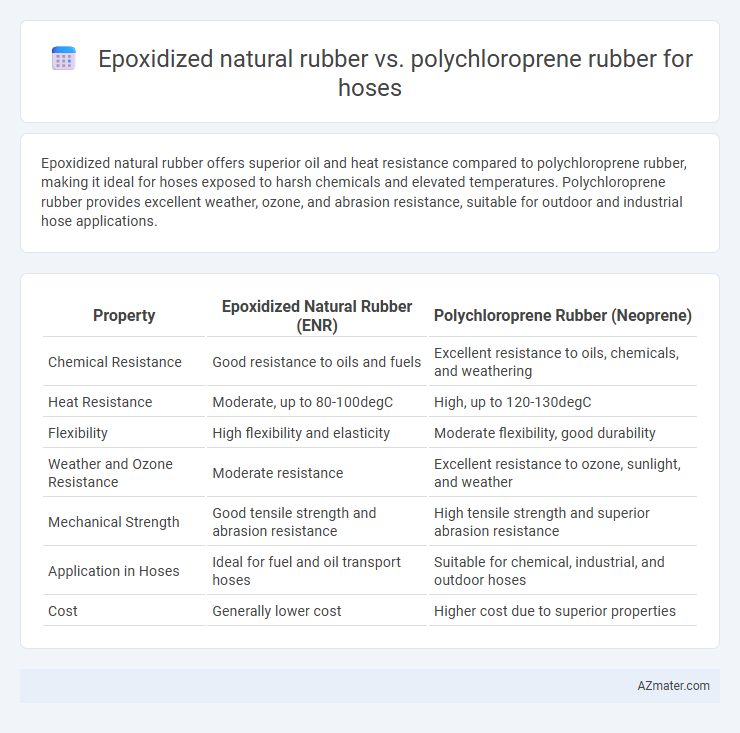 Epoxidized natural rubber vs. polychloroprene rubber for hoses

Epoxidized natural rubber offers superior oil and heat resistance compared to polychloroprene rubber, making it ideal for hoses exposed to harsh chemicals and elevated temperatures. Polychloroprene rubber provides excellent weather, ozone, and abrasion resistance, suitable for outdoor and industrial hose applications.

| Property | Epoxidized Natural Rubber (ENR) | Polychloroprene Rubber (Neoprene) |
|---|---|---|
| Chemical Resistance | Good resistance to oils and fuels | Excellent resistance to oils, chemicals, and weathering |
| Heat Resistance | Moderate, up to 80-100degC | High, up to 120-130degC |
| Flexibility | High flexibility and elasticity | Moderate flexibility, good durability |
| Weather and Ozone Resistance | Moderate resistance | Excellent resistance to ozone, sunlight, and weather |
| Mechanical Strength | Good tensile strength and abrasion resistance | High tensile strength and superior abrasion resistance |
| Application in Hoses | Ideal for fuel and oil transport hoses | Suitable for chemical, industrial, and outdoor hoses |
| Cost | Generally lower cost | Higher cost due to superior properties |

AZmater.com