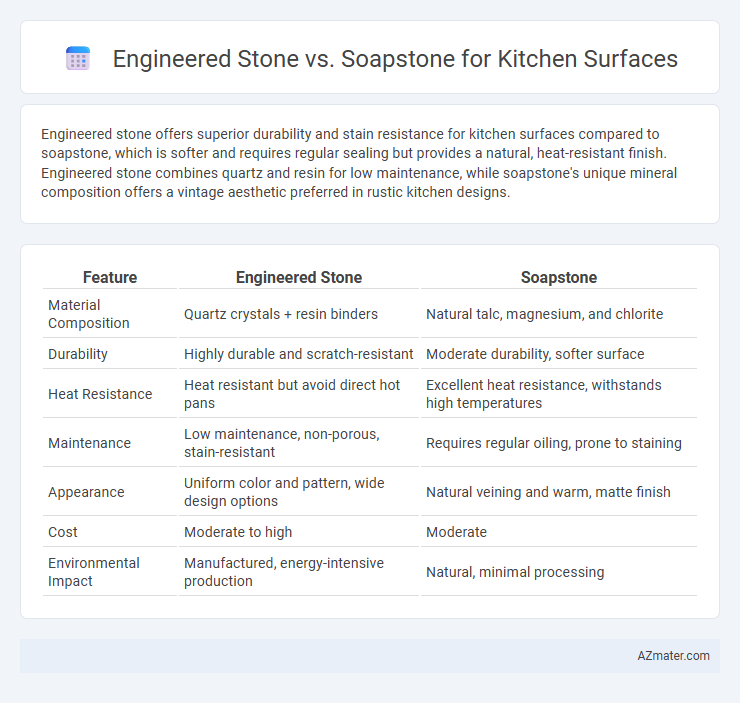 Engineered Stone vs. Soapstone for Kitchen Surfaces

Engineered stone offers superior durability and stain resistance for kitchen surfaces compared to soapstone, which is softer and requires regular sealing but provides a natural, heat-resistant finish. Engineered stone combines quartz and resin for low maintenance, while soapstone's unique mineral composition offers a vintage aesthetic preferred in rustic kitchen designs.

| Feature | Engineered Stone | Soapstone |
|---|---|---|
| Material Composition | Quartz crystals + resin binders | Natural talc, magnesium, and chlorite |
| Durability | Highly durable and scratch-resistant | Moderate durability, softer surface |
| Heat Resistance | Heat resistant but avoid direct hot pans | Excellent heat resistance, withstands high temperatures |
| Maintenance | Low maintenance, non-porous, stain-resistant | Requires regular oiling, prone to staining |
| Appearance | Uniform color and pattern, wide design options | Natural veining and warm, matte finish |
| Cost | Moderate to high | Moderate |
| Environmental Impact | Manufactured, energy-intensive production | Natural, minimal processing |

AZmater.com