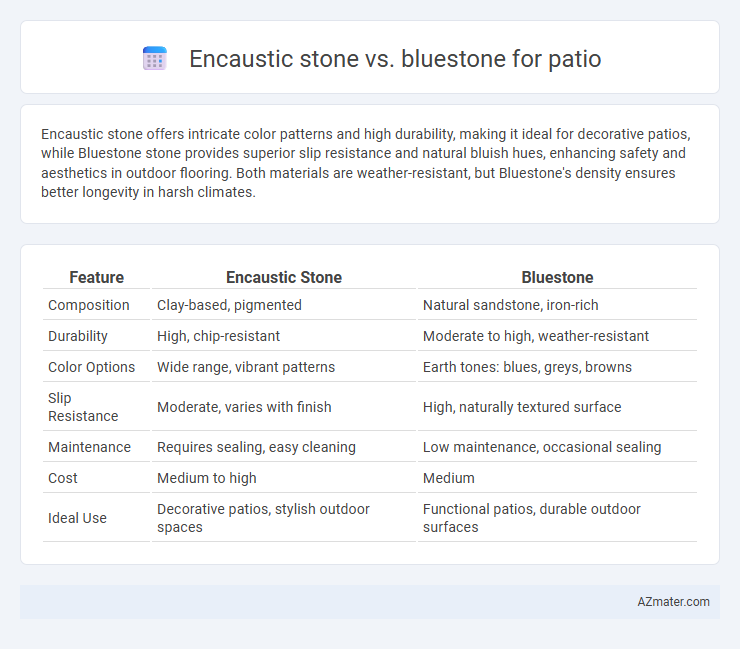 Encaustic stone vs. bluestone for patio

Encaustic stone offers intricate color patterns and high durability, making it ideal for decorative patios, while Bluestone stone provides superior slip resistance and natural bluish hues, enhancing safety and aesthetics in outdoor flooring. Both materials are weather-resistant, but Bluestone's density ensures better longevity in harsh climates.

| Feature | Encaustic Stone | Bluestone |
|---|---|---|
| Composition | Clay-based, pigmented | Natural sandstone, iron-rich |
| Durability | High, chip-resistant | Moderate to high, weather-resistant |
| Color Options | Wide range, vibrant patterns | Earth tones: blues, greys, browns |
| Slip Resistance | Moderate, varies with finish | High, naturally textured surface |
| Maintenance | Requires sealing, easy cleaning | Low maintenance, occasional sealing |
| Cost | Medium to high | Medium |
| Ideal Use | Decorative patios, stylish outdoor spaces | Functional patios, durable outdoor surfaces |

AZmater.com