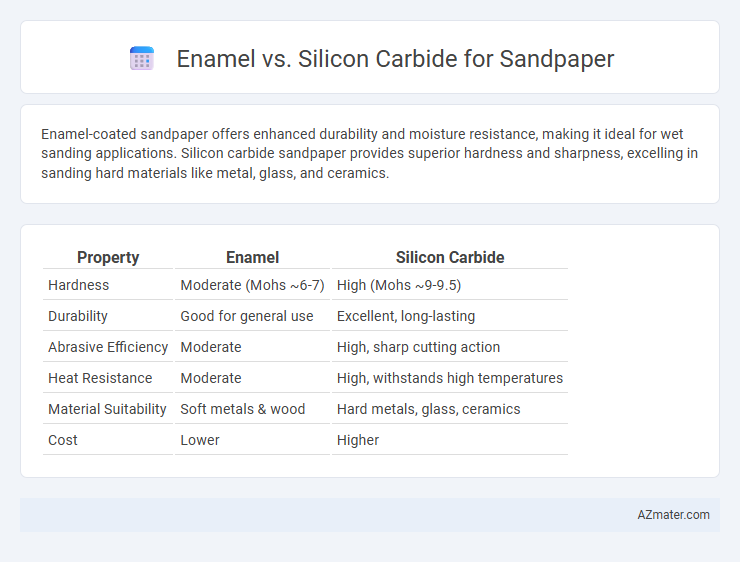 Enamel vs. Silicon Carbide for Sandpaper

Enamel-coated sandpaper offers enhanced durability and moisture resistance, making it ideal for wet sanding applications. Silicon carbide sandpaper provides superior hardness and sharpness, excelling in sanding hard materials like metal, glass, and ceramics.

| Property | Enamel | Silicon Carbide |
|---|---|---|
| Hardness | Moderate (Mohs ~6-7) | High (Mohs ~9-9.5) |
| Durability | Good for general use | Excellent, long-lasting |
| Abrasive Efficiency | Moderate | High, sharp cutting action |
| Heat Resistance | Moderate | High, withstands high temperatures |
| Material Suitability | Soft metals & wood | Hard metals, glass, ceramics |
| Cost | Lower | Higher |

AZmater.com