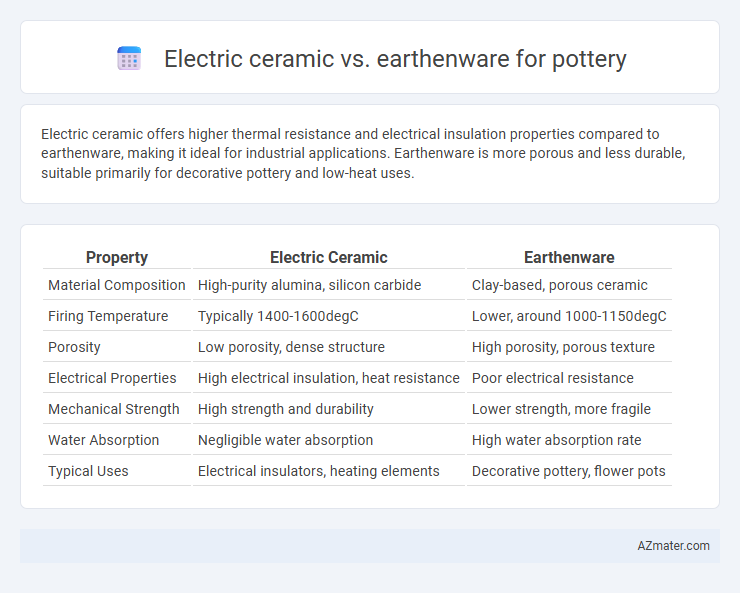 Electric ceramic vs. earthenware for pottery

Electric ceramic offers higher thermal resistance and electrical insulation properties compared to earthenware, making it ideal for industrial applications. Earthenware is more porous and less durable, suitable primarily for decorative pottery and low-heat uses.

| Property | Electric Ceramic | Earthenware |
|---|---|---|
| Material Composition | High-purity alumina, silicon carbide | Clay-based, porous ceramic |
| Firing Temperature | Typically 1400-1600degC | Lower, around 1000-1150degC |
| Porosity | Low porosity, dense structure | High porosity, porous texture |
| Electrical Properties | High electrical insulation, heat resistance | Poor electrical resistance |
| Mechanical Strength | High strength and durability | Lower strength, more fragile |
| Water Absorption | Negligible water absorption | High water absorption rate |
| Typical Uses | Electrical insulators, heating elements | Decorative pottery, flower pots |

AZmater.com