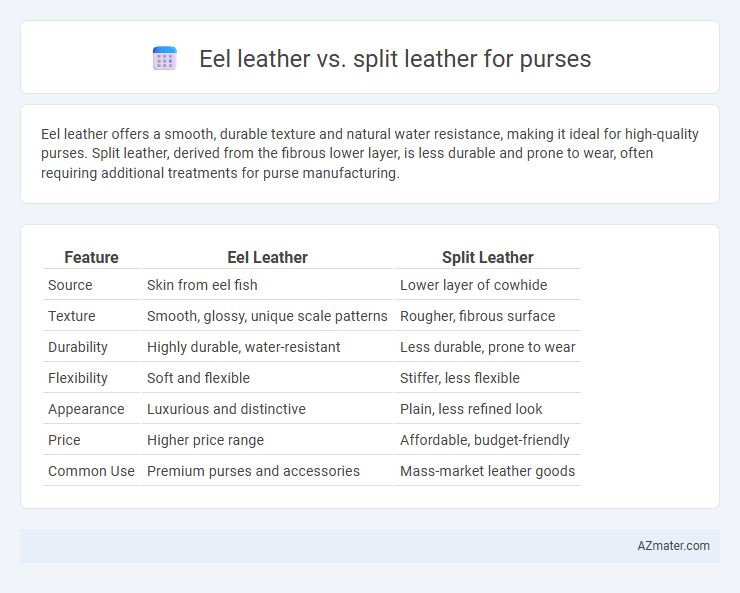 Eel leather vs. split leather for purses

Eel leather offers a smooth, durable texture and natural water resistance, making it ideal for high-quality purses. Split leather, derived from the fibrous lower layer, is less durable and prone to wear, often requiring additional treatments for purse manufacturing.

| Feature | Eel Leather | Split Leather |
|---|---|---|
| Source | Skin from eel fish | Lower layer of cowhide |
| Texture | Smooth, glossy, unique scale patterns | Rougher, fibrous surface |
| Durability | Highly durable, water-resistant | Less durable, prone to wear |
| Flexibility | Soft and flexible | Stiffer, less flexible |
| Appearance | Luxurious and distinctive | Plain, less refined look |
| Price | Higher price range | Affordable, budget-friendly |
| Common Use | Premium purses and accessories | Mass-market leather goods |

AZmater.com