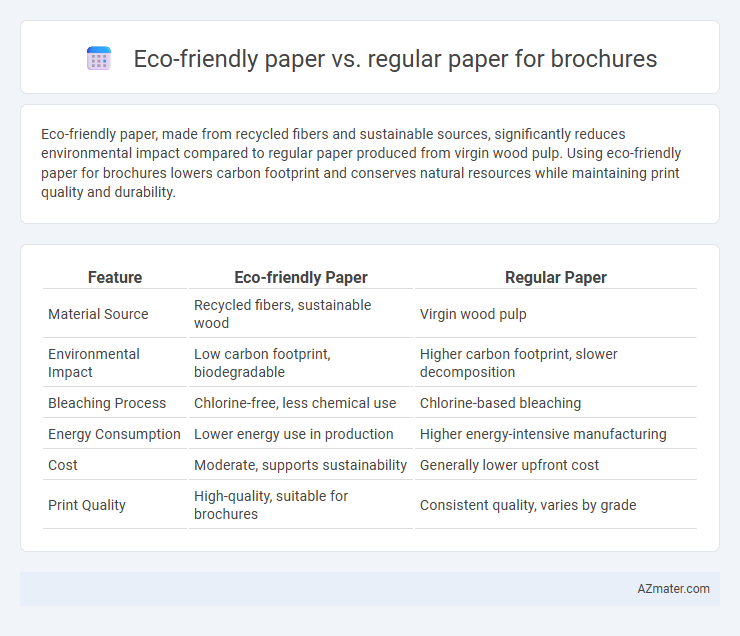 Eco-friendly paper vs. regular paper for brochures

Eco-friendly paper, made from recycled fibers and sustainable sources, significantly reduces environmental impact compared to regular paper produced from virgin wood pulp. Using eco-friendly paper for brochures lowers carbon footprint and conserves natural resources while maintaining print quality and durability.

| Feature | Eco-friendly Paper | Regular Paper |
|---|---|---|
| Material Source | Recycled fibers, sustainable wood | Virgin wood pulp |
| Environmental Impact | Low carbon footprint, biodegradable | Higher carbon footprint, slower decomposition |
| Bleaching Process | Chlorine-free, less chemical use | Chlorine-based bleaching |
| Energy Consumption | Lower energy use in production | Higher energy-intensive manufacturing |
| Cost | Moderate, supports sustainability | Generally lower upfront cost |
| Print Quality | High-quality, suitable for brochures | Consistent quality, varies by grade |

AZmater.com