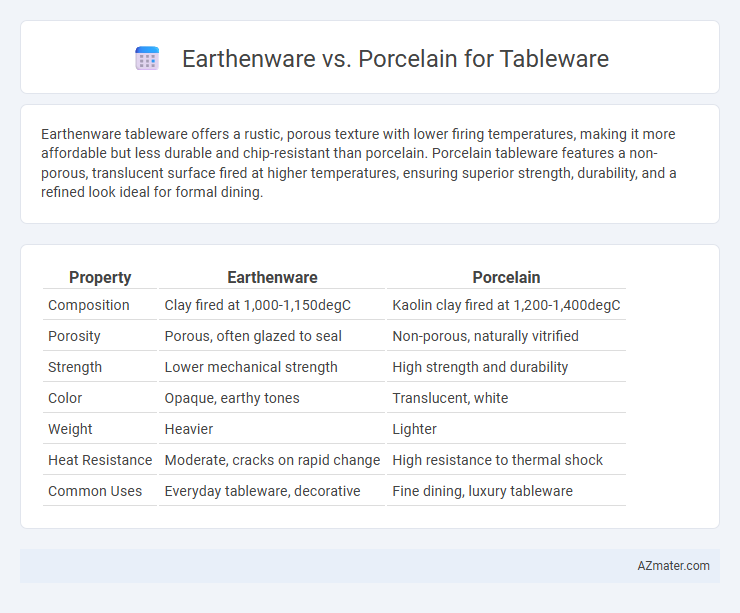 Earthenware vs. Porcelain for Tableware

Earthenware tableware offers a rustic, porous texture with lower firing temperatures, making it more affordable but less durable and chip-resistant than porcelain. Porcelain tableware features a non-porous, translucent surface fired at higher temperatures, ensuring superior strength, durability, and a refined look ideal for formal dining.

| Property | Earthenware | Porcelain |
|---|---|---|
| Composition | Clay fired at 1,000-1,150degC | Kaolin clay fired at 1,200-1,400degC |
| Porosity | Porous, often glazed to seal | Non-porous, naturally vitrified |
| Strength | Lower mechanical strength | High strength and durability |
| Color | Opaque, earthy tones | Translucent, white |
| Weight | Heavier | Lighter |
| Heat Resistance | Moderate, cracks on rapid change | High resistance to thermal shock |
| Common Uses | Everyday tableware, decorative | Fine dining, luxury tableware |

AZmater.com