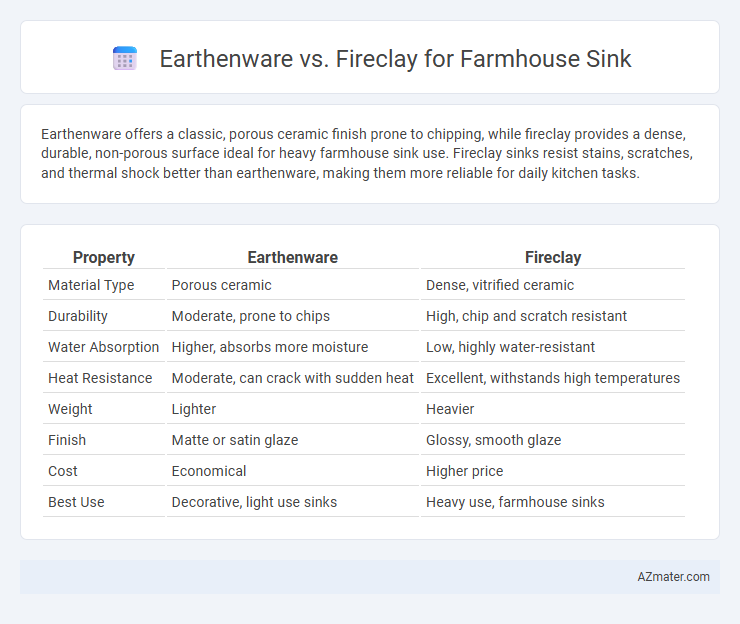 Earthenware vs. Fireclay for Farmhouse Sink

Earthenware offers a classic, porous ceramic finish prone to chipping, while fireclay provides a dense, durable, non-porous surface ideal for heavy farmhouse sink use. Fireclay sinks resist stains, scratches, and thermal shock better than earthenware, making them more reliable for daily kitchen tasks.

| Property | Earthenware | Fireclay |
|---|---|---|
| Material Type | Porous ceramic | Dense, vitrified ceramic |
| Durability | Moderate, prone to chips | High, chip and scratch resistant |
| Water Absorption | Higher, absorbs more moisture | Low, highly water-resistant |
| Heat Resistance | Moderate, can crack with sudden heat | Excellent, withstands high temperatures |
| Weight | Lighter | Heavier |
| Finish | Matte or satin glaze | Glossy, smooth glaze |
| Cost | Economical | Higher price |
| Best Use | Decorative, light use sinks | Heavy use, farmhouse sinks |

AZmater.com