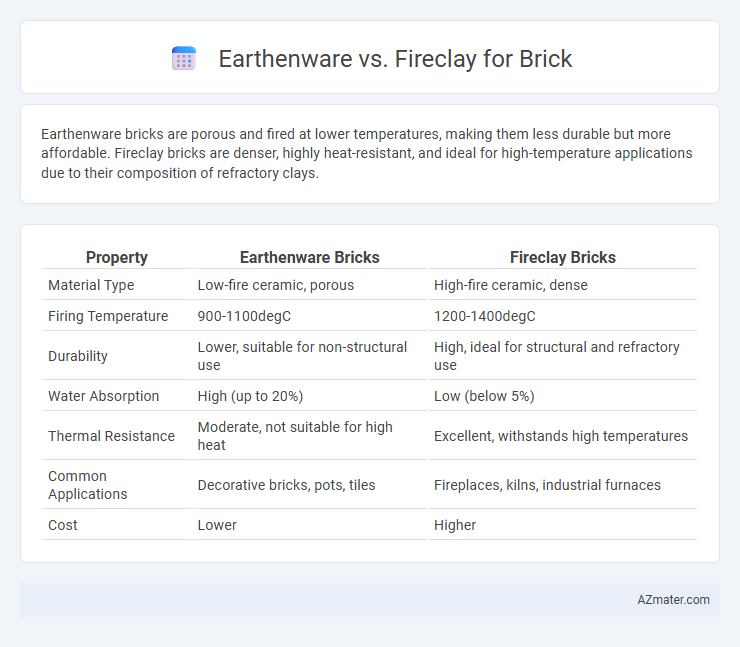 Earthenware vs. Fireclay for Brick

Earthenware bricks are porous and fired at lower temperatures, making them less durable but more affordable. Fireclay bricks are denser, highly heat-resistant, and ideal for high-temperature applications due to their composition of refractory clays.

| Property | Earthenware Bricks | Fireclay Bricks |
|---|---|---|
| Material Type | Low-fire ceramic, porous | High-fire ceramic, dense |
| Firing Temperature | 900-1100degC | 1200-1400degC |
| Durability | Lower, suitable for non-structural use | High, ideal for structural and refractory use |
| Water Absorption | High (up to 20%) | Low (below 5%) |
| Thermal Resistance | Moderate, not suitable for high heat | Excellent, withstands high temperatures |
| Common Applications | Decorative bricks, pots, tiles | Fireplaces, kilns, industrial furnaces |
| Cost | Lower | Higher |

AZmater.com