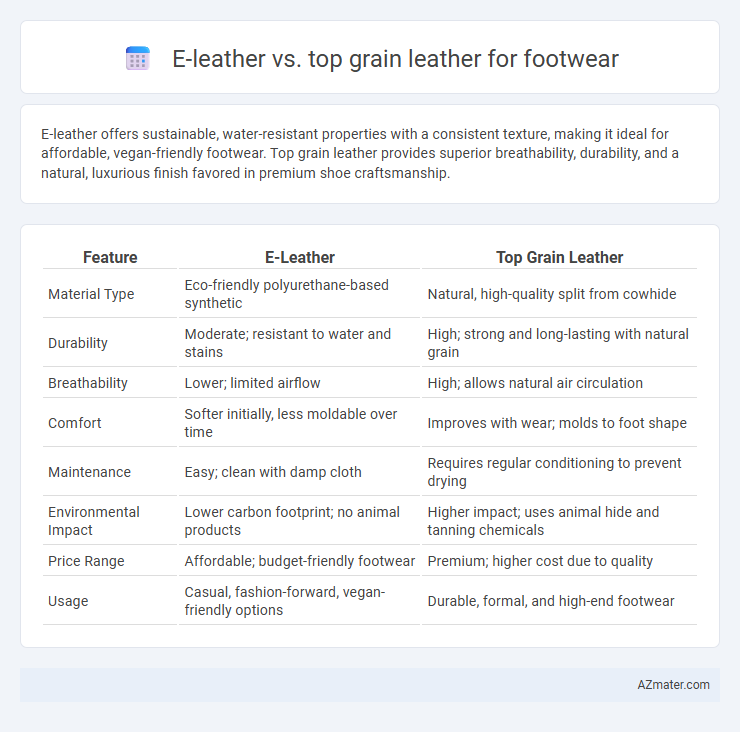 E-leather vs. top grain leather for footwear

E-leather offers sustainable, water-resistant properties with a consistent texture, making it ideal for affordable, vegan-friendly footwear. Top grain leather provides superior breathability, durability, and a natural, luxurious finish favored in premium shoe craftsmanship.

| Feature | E-Leather | Top Grain Leather |
|---|---|---|
| Material Type | Eco-friendly polyurethane-based synthetic | Natural, high-quality split from cowhide |
| Durability | Moderate; resistant to water and stains | High; strong and long-lasting with natural grain |
| Breathability | Lower; limited airflow | High; allows natural air circulation |
| Comfort | Softer initially, less moldable over time | Improves with wear; molds to foot shape |
| Maintenance | Easy; clean with damp cloth | Requires regular conditioning to prevent drying |
| Environmental Impact | Lower carbon footprint; no animal products | Higher impact; uses animal hide and tanning chemicals |
| Price Range | Affordable; budget-friendly footwear | Premium; higher cost due to quality |
| Usage | Casual, fashion-forward, vegan-friendly options | Durable, formal, and high-end footwear |

AZmater.com