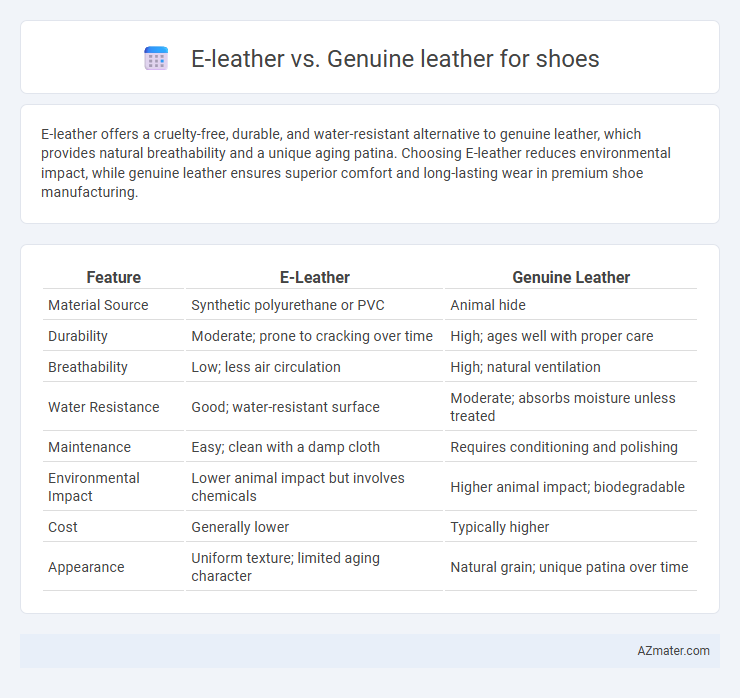 E-leather vs. Genuine leather for shoes

E-leather offers a cruelty-free, durable, and water-resistant alternative to genuine leather, which provides natural breathability and a unique aging patina. Choosing E-leather reduces environmental impact, while genuine leather ensures superior comfort and long-lasting wear in premium shoe manufacturing.

| Feature | E-Leather | Genuine Leather |
|---|---|---|
| Material Source | Synthetic polyurethane or PVC | Animal hide |
| Durability | Moderate; prone to cracking over time | High; ages well with proper care |
| Breathability | Low; less air circulation | High; natural ventilation |
| Water Resistance | Good; water-resistant surface | Moderate; absorbs moisture unless treated |
| Maintenance | Easy; clean with a damp cloth | Requires conditioning and polishing |
| Environmental Impact | Lower animal impact but involves chemicals | Higher animal impact; biodegradable |
| Cost | Generally lower | Typically higher |
| Appearance | Uniform texture; limited aging character | Natural grain; unique patina over time |

AZmater.com