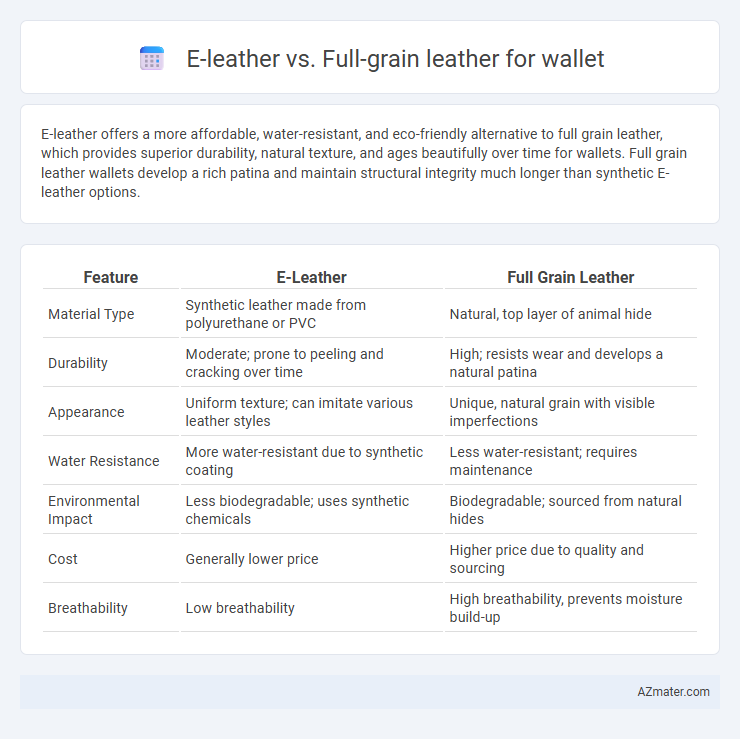 E-leather vs. Full-grain leather for wallet

E-leather offers a more affordable, water-resistant, and eco-friendly alternative to full grain leather, which provides superior durability, natural texture, and ages beautifully over time for wallets. Full grain leather wallets develop a rich patina and maintain structural integrity much longer than synthetic E-leather options.

| Feature | E-Leather | Full Grain Leather |
|---|---|---|
| Material Type | Synthetic leather made from polyurethane or PVC | Natural, top layer of animal hide |
| Durability | Moderate; prone to peeling and cracking over time | High; resists wear and develops a natural patina |
| Appearance | Uniform texture; can imitate various leather styles | Unique, natural grain with visible imperfections |
| Water Resistance | More water-resistant due to synthetic coating | Less water-resistant; requires maintenance |
| Environmental Impact | Less biodegradable; uses synthetic chemicals | Biodegradable; sourced from natural hides |
| Cost | Generally lower price | Higher price due to quality and sourcing |
| Breathability | Low breathability | High breathability, prevents moisture build-up |

AZmater.com