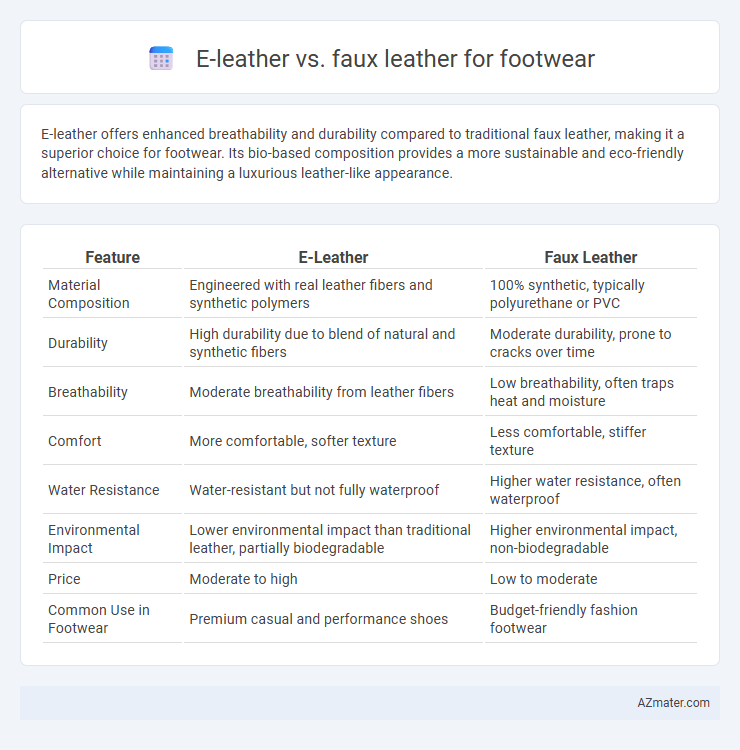 E-leather vs. faux leather for footwear

E-leather offers enhanced breathability and durability compared to traditional faux leather, making it a superior choice for footwear. Its bio-based composition provides a more sustainable and eco-friendly alternative while maintaining a luxurious leather-like appearance.

| Feature | E-Leather | Faux Leather |
|---|---|---|
| Material Composition | Engineered with real leather fibers and synthetic polymers | 100% synthetic, typically polyurethane or PVC |
| Durability | High durability due to blend of natural and synthetic fibers | Moderate durability, prone to cracks over time |
| Breathability | Moderate breathability from leather fibers | Low breathability, often traps heat and moisture |
| Comfort | More comfortable, softer texture | Less comfortable, stiffer texture |
| Water Resistance | Water-resistant but not fully waterproof | Higher water resistance, often waterproof |
| Environmental Impact | Lower environmental impact than traditional leather, partially biodegradable | Higher environmental impact, non-biodegradable |
| Price | Moderate to high | Low to moderate |
| Common Use in Footwear | Premium casual and performance shoes | Budget-friendly fashion footwear |

AZmater.com