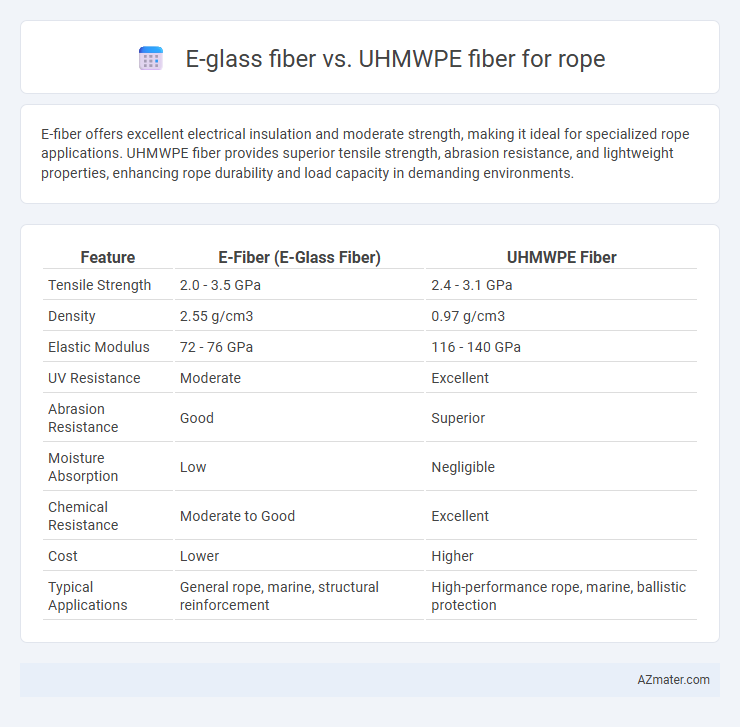 E-glass fiber vs. UHMWPE fiber for rope

E-fiber offers excellent electrical insulation and moderate strength, making it ideal for specialized rope applications. UHMWPE fiber provides superior tensile strength, abrasion resistance, and lightweight properties, enhancing rope durability and load capacity in demanding environments.

| Feature | E-Fiber (E-Glass Fiber) | UHMWPE Fiber |
|---|---|---|
| Tensile Strength | 2.0 - 3.5 GPa | 2.4 - 3.1 GPa |
| Density | 2.55 g/cm3 | 0.97 g/cm3 |
| Elastic Modulus | 72 - 76 GPa | 116 - 140 GPa |
| UV Resistance | Moderate | Excellent |
| Abrasion Resistance | Good | Superior |
| Moisture Absorption | Low | Negligible |
| Chemical Resistance | Moderate to Good | Excellent |
| Cost | Lower | Higher |
| Typical Applications | General rope, marine, structural reinforcement | High-performance rope, marine, ballistic protection |

AZmater.com