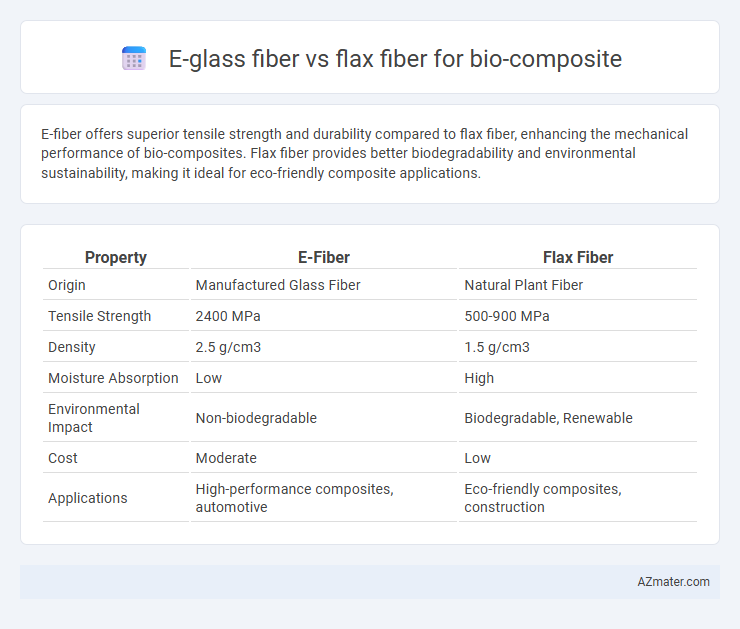 E-glass fiber vs flax fiber for bio-composite

E-fiber offers superior tensile strength and durability compared to flax fiber, enhancing the mechanical performance of bio-composites. Flax fiber provides better biodegradability and environmental sustainability, making it ideal for eco-friendly composite applications.

| Property | E-Fiber | Flax Fiber |
|---|---|---|
| Origin | Manufactured Glass Fiber | Natural Plant Fiber |
| Tensile Strength | 2400 MPa | 500-900 MPa |
| Density | 2.5 g/cm3 | 1.5 g/cm3 |
| Moisture Absorption | Low | High |
| Environmental Impact | Non-biodegradable | Biodegradable, Renewable |
| Cost | Moderate | Low |
| Applications | High-performance composites, automotive | Eco-friendly composites, construction |

AZmater.com