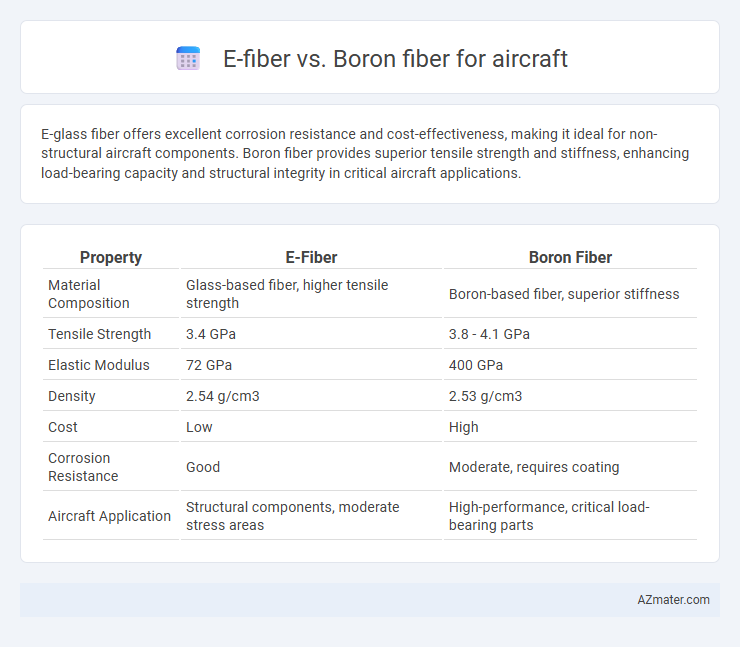 E-fiber vs. Boron fiber for aircraft

E-glass fiber offers excellent corrosion resistance and cost-effectiveness, making it ideal for non-structural aircraft components. Boron fiber provides superior tensile strength and stiffness, enhancing load-bearing capacity and structural integrity in critical aircraft applications.

| Property | E-Fiber | Boron Fiber |
|---|---|---|
| Material Composition | Glass-based fiber, higher tensile strength | Boron-based fiber, superior stiffness |
| Tensile Strength | 3.4 GPa | 3.8 - 4.1 GPa |
| Elastic Modulus | 72 GPa | 400 GPa |
| Density | 2.54 g/cm3 | 2.53 g/cm3 |
| Cost | Low | High |
| Corrosion Resistance | Good | Moderate, requires coating |
| Aircraft Application | Structural components, moderate stress areas | High-performance, critical load-bearing parts |

AZmater.com