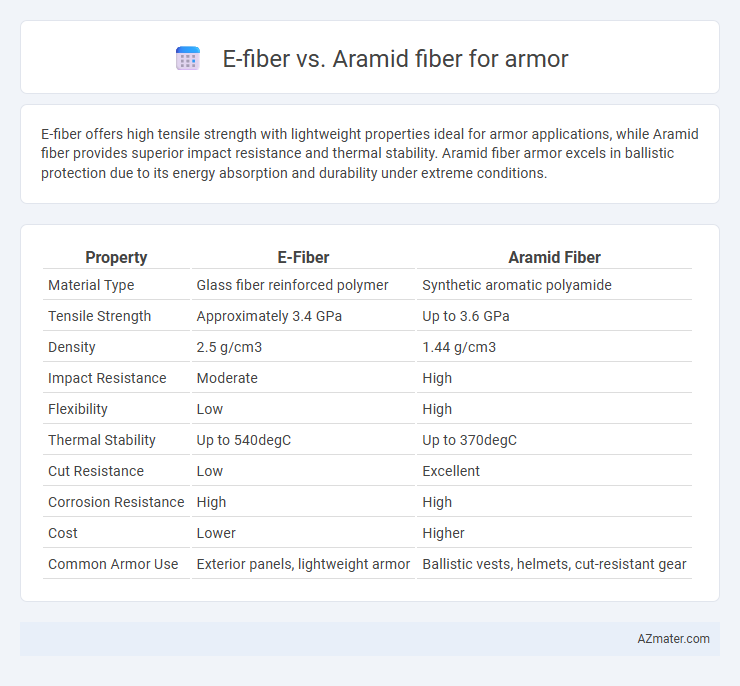 E-fiber vs. Aramid fiber for armor

E-fiber offers high tensile strength with lightweight properties ideal for armor applications, while Aramid fiber provides superior impact resistance and thermal stability. Aramid fiber armor excels in ballistic protection due to its energy absorption and durability under extreme conditions.

| Property | E-Fiber | Aramid Fiber |
|---|---|---|
| Material Type | Glass fiber reinforced polymer | Synthetic aromatic polyamide |
| Tensile Strength | Approximately 3.4 GPa | Up to 3.6 GPa |
| Density | 2.5 g/cm3 | 1.44 g/cm3 |
| Impact Resistance | Moderate | High |
| Flexibility | Low | High |
| Thermal Stability | Up to 540degC | Up to 370degC |
| Cut Resistance | Low | Excellent |
| Corrosion Resistance | High | High |
| Cost | Lower | Higher |
| Common Armor Use | Exterior panels, lightweight armor | Ballistic vests, helmets, cut-resistant gear |

AZmater.com