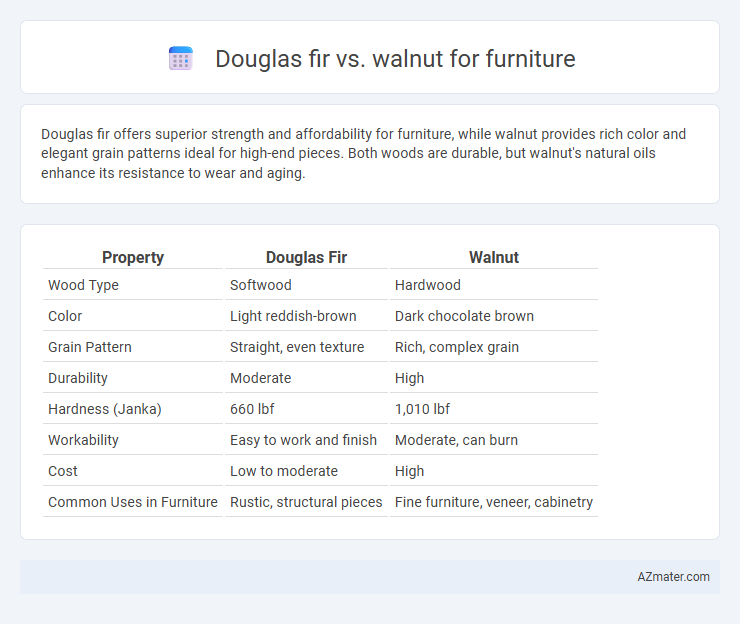 Douglas fir vs. walnut for furniture

Douglas fir offers superior strength and affordability for furniture, while walnut provides rich color and elegant grain patterns ideal for high-end pieces. Both woods are durable, but walnut's natural oils enhance its resistance to wear and aging.

| Property | Douglas Fir | Walnut |
|---|---|---|
| Wood Type | Softwood | Hardwood |
| Color | Light reddish-brown | Dark chocolate brown |
| Grain Pattern | Straight, even texture | Rich, complex grain |
| Durability | Moderate | High |
| Hardness (Janka) | 660 lbf | 1,010 lbf |
| Workability | Easy to work and finish | Moderate, can burn |
| Cost | Low to moderate | High |
| Common Uses in Furniture | Rustic, structural pieces | Fine furniture, veneer, cabinetry |

AZmater.com