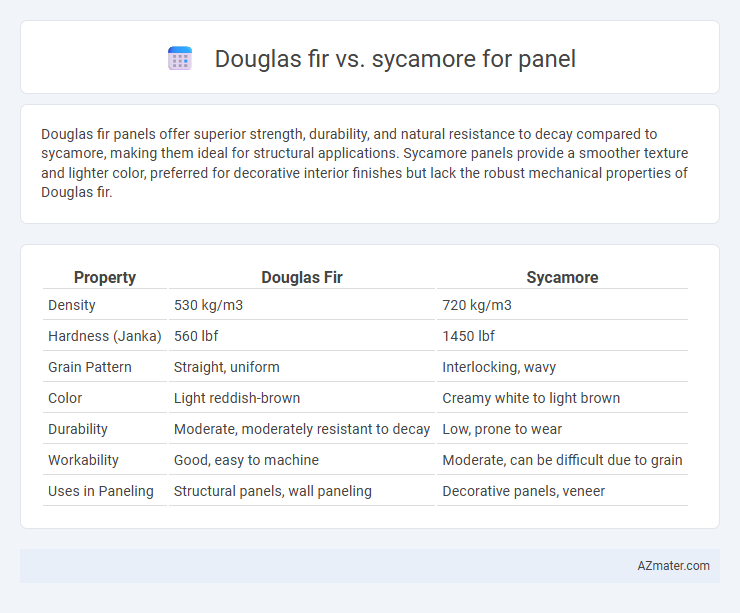 Douglas fir vs. sycamore for panel

Douglas fir panels offer superior strength, durability, and natural resistance to decay compared to sycamore, making them ideal for structural applications. Sycamore panels provide a smoother texture and lighter color, preferred for decorative interior finishes but lack the robust mechanical properties of Douglas fir.

| Property | Douglas Fir | Sycamore |
|---|---|---|
| Density | 530 kg/m3 | 720 kg/m3 |
| Hardness (Janka) | 560 lbf | 1450 lbf |
| Grain Pattern | Straight, uniform | Interlocking, wavy |
| Color | Light reddish-brown | Creamy white to light brown |
| Durability | Moderate, moderately resistant to decay | Low, prone to wear |
| Workability | Good, easy to machine | Moderate, can be difficult due to grain |
| Uses in Paneling | Structural panels, wall paneling | Decorative panels, veneer |

AZmater.com