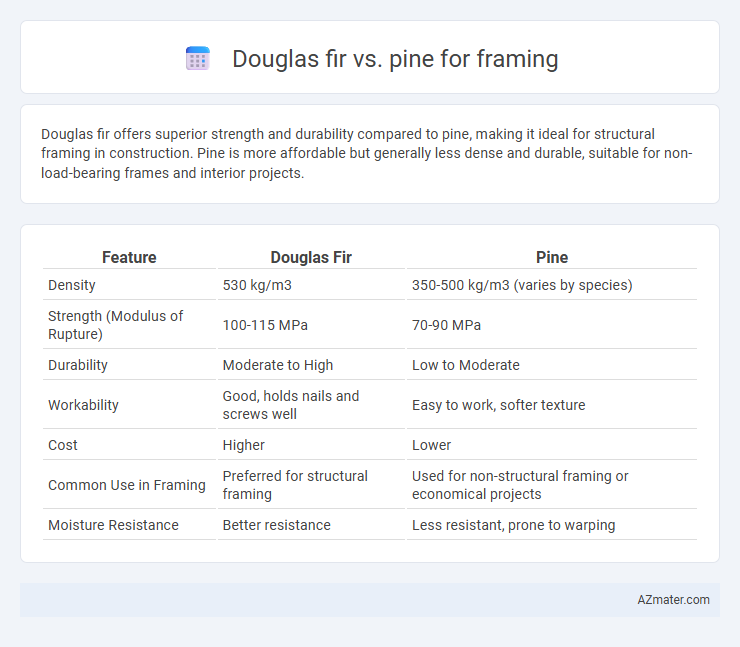 Douglas fir vs. pine for framing

Douglas fir offers superior strength and durability compared to pine, making it ideal for structural framing in construction. Pine is more affordable but generally less dense and durable, suitable for non-load-bearing frames and interior projects.

| Feature | Douglas Fir | Pine |
|---|---|---|
| Density | 530 kg/m3 | 350-500 kg/m3 (varies by species) |
| Strength (Modulus of Rupture) | 100-115 MPa | 70-90 MPa |
| Durability | Moderate to High | Low to Moderate |
| Workability | Good, holds nails and screws well | Easy to work, softer texture |
| Cost | Higher | Lower |
| Common Use in Framing | Preferred for structural framing | Used for non-structural framing or economical projects |
| Moisture Resistance | Better resistance | Less resistant, prone to warping |

AZmater.com