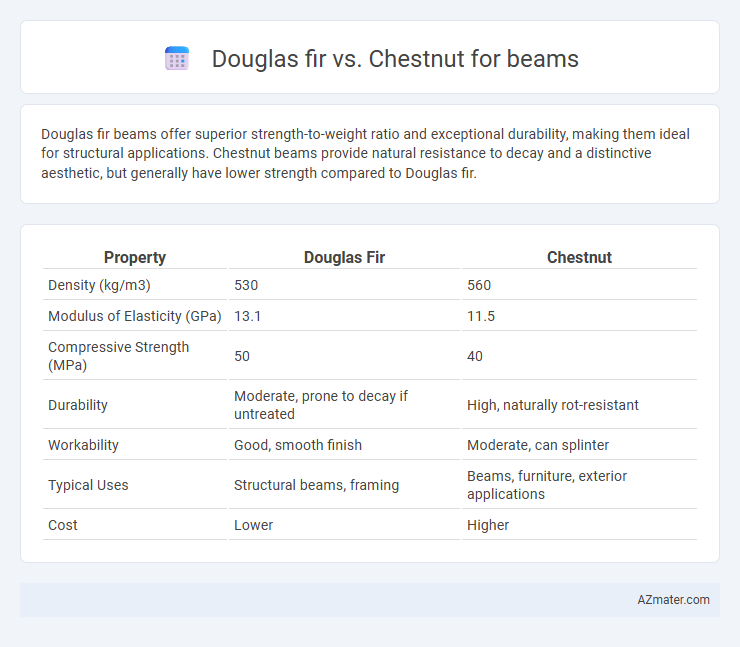 Douglas fir vs. Chestnut for beams

Douglas fir beams offer superior strength-to-weight ratio and exceptional durability, making them ideal for structural applications. Chestnut beams provide natural resistance to decay and a distinctive aesthetic, but generally have lower strength compared to Douglas fir.

| Property | Douglas Fir | Chestnut |
|---|---|---|
| Density (kg/m3) | 530 | 560 |
| Modulus of Elasticity (GPa) | 13.1 | 11.5 |
| Compressive Strength (MPa) | 50 | 40 |
| Durability | Moderate, prone to decay if untreated | High, naturally rot-resistant |
| Workability | Good, smooth finish | Moderate, can splinter |
| Typical Uses | Structural beams, framing | Beams, furniture, exterior applications |
| Cost | Lower | Higher |

AZmater.com