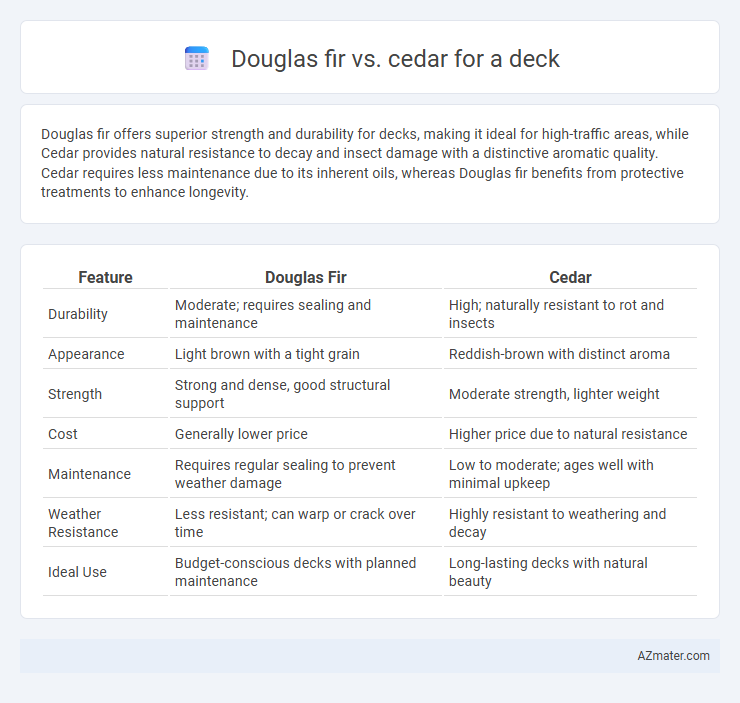 Douglas fir vs. cedar for a deck

Douglas fir offers superior strength and durability for decks, making it ideal for high-traffic areas, while Cedar provides natural resistance to decay and insect damage with a distinctive aromatic quality. Cedar requires less maintenance due to its inherent oils, whereas Douglas fir benefits from protective treatments to enhance longevity.

| Feature | Douglas Fir | Cedar |
|---|---|---|
| Durability | Moderate; requires sealing and maintenance | High; naturally resistant to rot and insects |
| Appearance | Light brown with a tight grain | Reddish-brown with distinct aroma |
| Strength | Strong and dense, good structural support | Moderate strength, lighter weight |
| Cost | Generally lower price | Higher price due to natural resistance |
| Maintenance | Requires regular sealing to prevent weather damage | Low to moderate; ages well with minimal upkeep |
| Weather Resistance | Less resistant; can warp or crack over time | Highly resistant to weathering and decay |
| Ideal Use | Budget-conscious decks with planned maintenance | Long-lasting decks with natural beauty |

AZmater.com