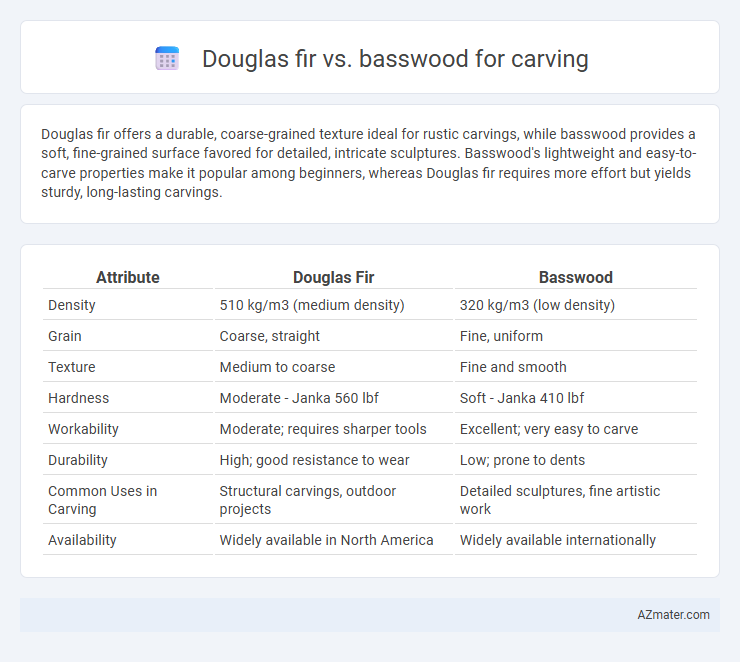 Douglas fir vs. basswood for carving

Douglas fir offers a durable, coarse-grained texture ideal for rustic carvings, while basswood provides a soft, fine-grained surface favored for detailed, intricate sculptures. Basswood's lightweight and easy-to-carve properties make it popular among beginners, whereas Douglas fir requires more effort but yields sturdy, long-lasting carvings.

| Attribute | Douglas Fir | Basswood |
|---|---|---|
| Density | 510 kg/m3 (medium density) | 320 kg/m3 (low density) |
| Grain | Coarse, straight | Fine, uniform |
| Texture | Medium to coarse | Fine and smooth |
| Hardness | Moderate - Janka 560 lbf | Soft - Janka 410 lbf |
| Workability | Moderate; requires sharper tools | Excellent; very easy to carve |
| Durability | High; good resistance to wear | Low; prone to dents |
| Common Uses in Carving | Structural carvings, outdoor projects | Detailed sculptures, fine artistic work |
| Availability | Widely available in North America | Widely available internationally |

AZmater.com