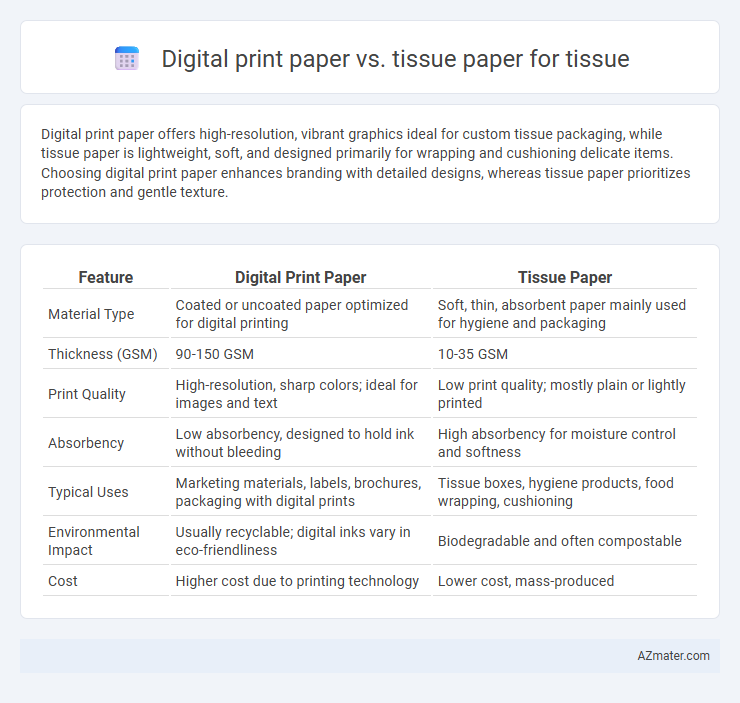 Digital print paper vs. tissue paper for tissue

Digital print paper offers high-resolution, vibrant graphics ideal for custom tissue packaging, while tissue paper is lightweight, soft, and designed primarily for wrapping and cushioning delicate items. Choosing digital print paper enhances branding with detailed designs, whereas tissue paper prioritizes protection and gentle texture.

| Feature | Digital Print Paper | Tissue Paper |
|---|---|---|
| Material Type | Coated or uncoated paper optimized for digital printing | Soft, thin, absorbent paper mainly used for hygiene and packaging |
| Thickness (GSM) | 90-150 GSM | 10-35 GSM |
| Print Quality | High-resolution, sharp colors; ideal for images and text | Low print quality; mostly plain or lightly printed |
| Absorbency | Low absorbency, designed to hold ink without bleeding | High absorbency for moisture control and softness |
| Typical Uses | Marketing materials, labels, brochures, packaging with digital prints | Tissue boxes, hygiene products, food wrapping, cushioning |
| Environmental Impact | Usually recyclable; digital inks vary in eco-friendliness | Biodegradable and often compostable |
| Cost | Higher cost due to printing technology | Lower cost, mass-produced |

AZmater.com