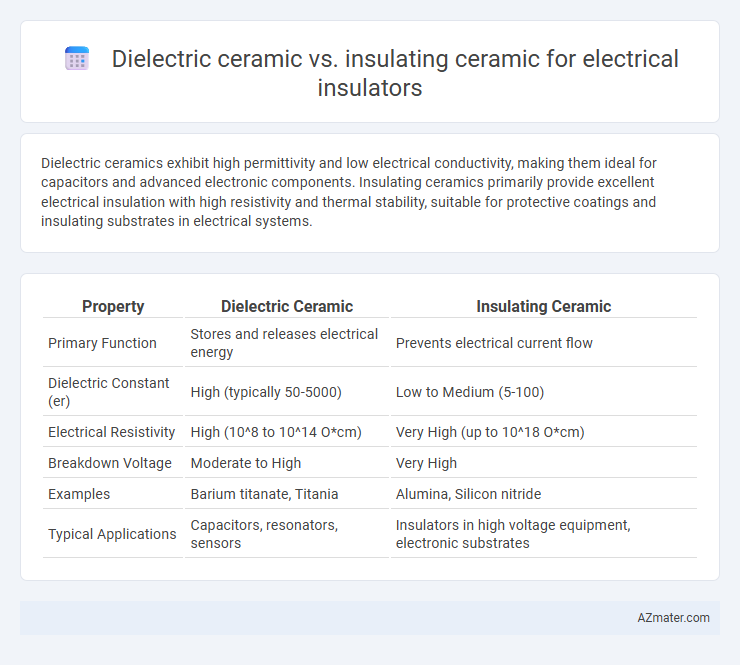 Dielectric ceramic vs. insulating ceramic for electrical insulators

Dielectric ceramics exhibit high permittivity and low electrical conductivity, making them ideal for capacitors and advanced electronic components. Insulating ceramics primarily provide excellent electrical insulation with high resistivity and thermal stability, suitable for protective coatings and insulating substrates in electrical systems.

| Property | Dielectric Ceramic | Insulating Ceramic |
|---|---|---|
| Primary Function | Stores and releases electrical energy | Prevents electrical current flow |
| Dielectric Constant (er) | High (typically 50-5000) | Low to Medium (5-100) |
| Electrical Resistivity | High (10^8 to 10^14 O*cm) | Very High (up to 10^18 O*cm) |
| Breakdown Voltage | Moderate to High | Very High |
| Examples | Barium titanate, Titania | Alumina, Silicon nitride |
| Typical Applications | Capacitors, resonators, sensors | Insulators in high voltage equipment, electronic substrates |

AZmater.com