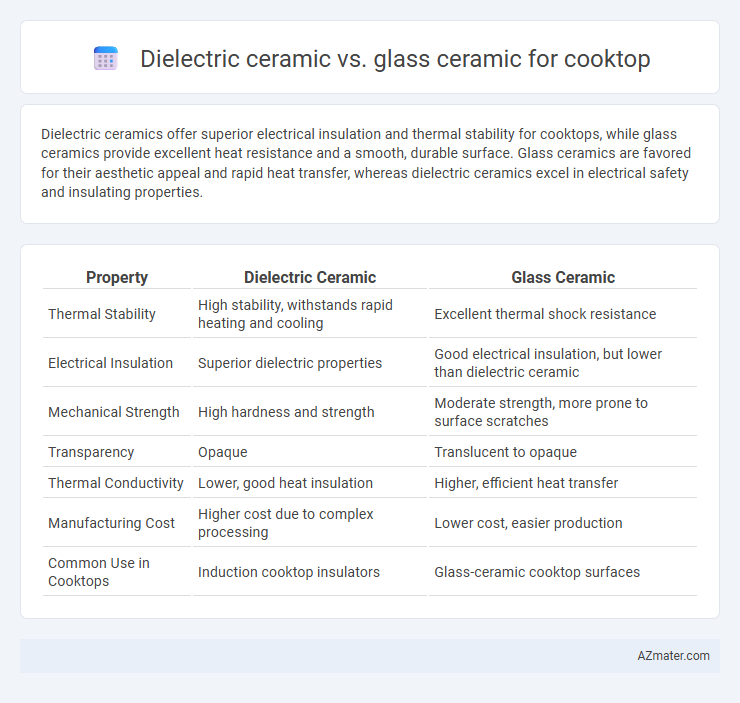 Dielectric ceramic vs. glass ceramic for cooktop

Dielectric ceramics offer superior electrical insulation and thermal stability for cooktops, while glass ceramics provide excellent heat resistance and a smooth, durable surface. Glass ceramics are favored for their aesthetic appeal and rapid heat transfer, whereas dielectric ceramics excel in electrical safety and insulating properties.

| Property | Dielectric Ceramic | Glass Ceramic |
|---|---|---|
| Thermal Stability | High stability, withstands rapid heating and cooling | Excellent thermal shock resistance |
| Electrical Insulation | Superior dielectric properties | Good electrical insulation, but lower than dielectric ceramic |
| Mechanical Strength | High hardness and strength | Moderate strength, more prone to surface scratches |
| Transparency | Opaque | Translucent to opaque |
| Thermal Conductivity | Lower, good heat insulation | Higher, efficient heat transfer |
| Manufacturing Cost | Higher cost due to complex processing | Lower cost, easier production |
| Common Use in Cooktops | Induction cooktop insulators | Glass-ceramic cooktop surfaces |

AZmater.com